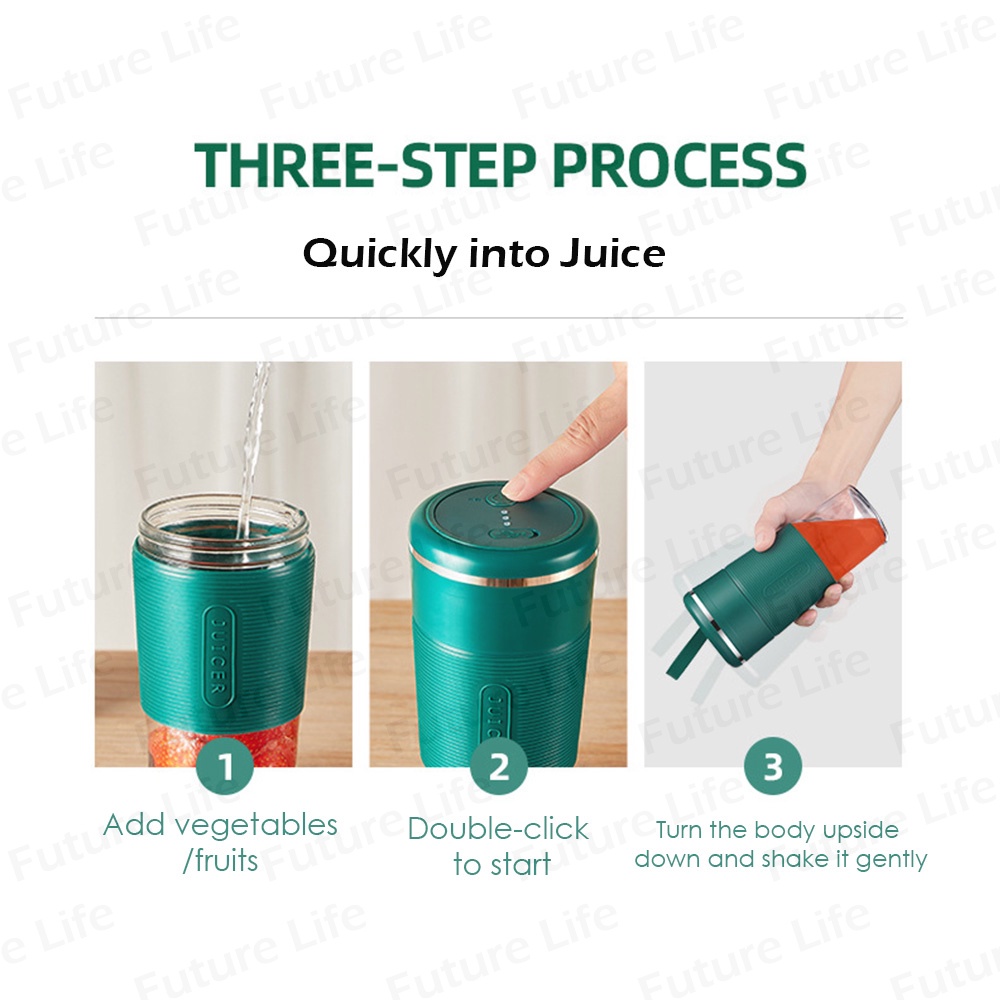 Future Life

THREE-STEP PROCESS

Quickly into Juice

JUICER

1
Add vegetables /fruits

2
Double-click to start

3
Turn the body upside down and shake it gently