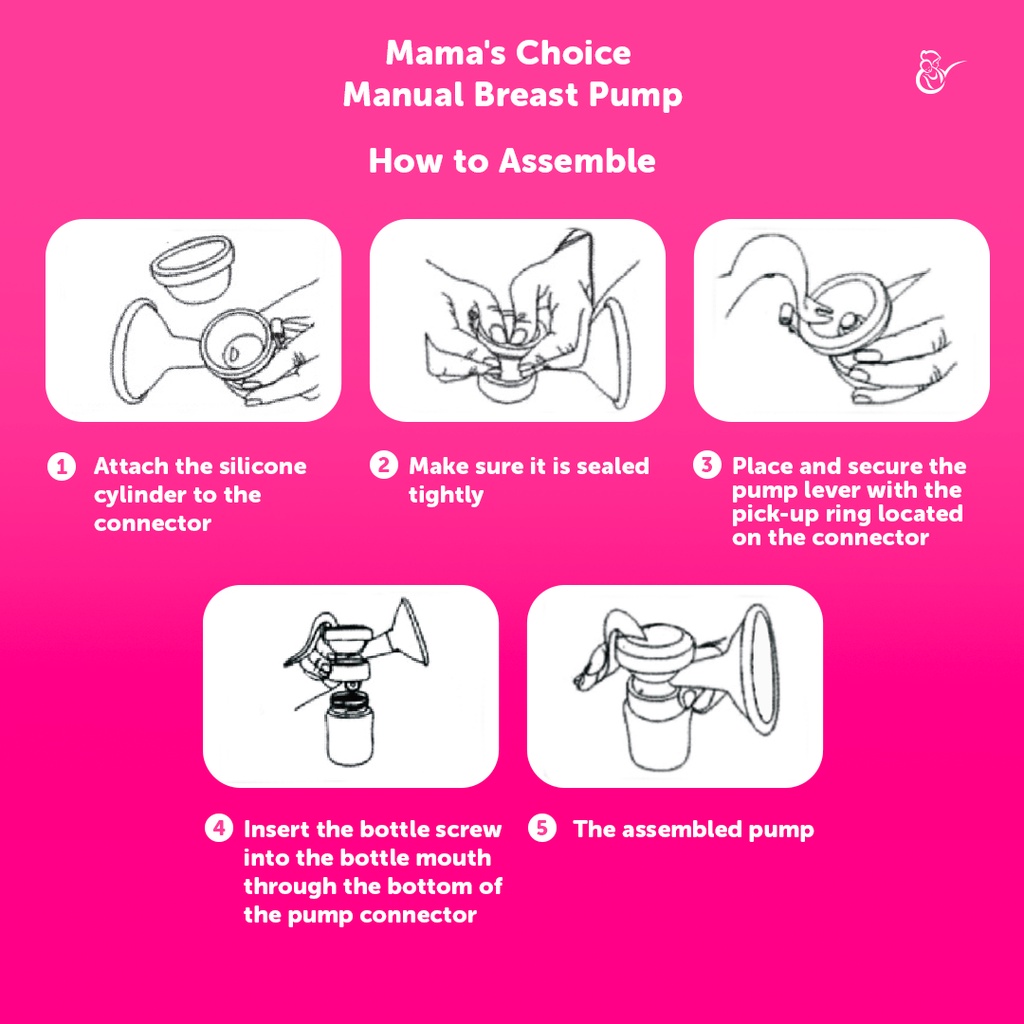 Mama's Choice
Manual Breast Pump

How to Assemble

1 Attach the silicone cylinder to the connector

2 Make sure it is sealed tightly

3 Place and secure the pump lever with the pick-up ring located on the connector

4 Insert the bottle screw into the bottle mouth through the bottom of the pump connector

5 The assembled pump