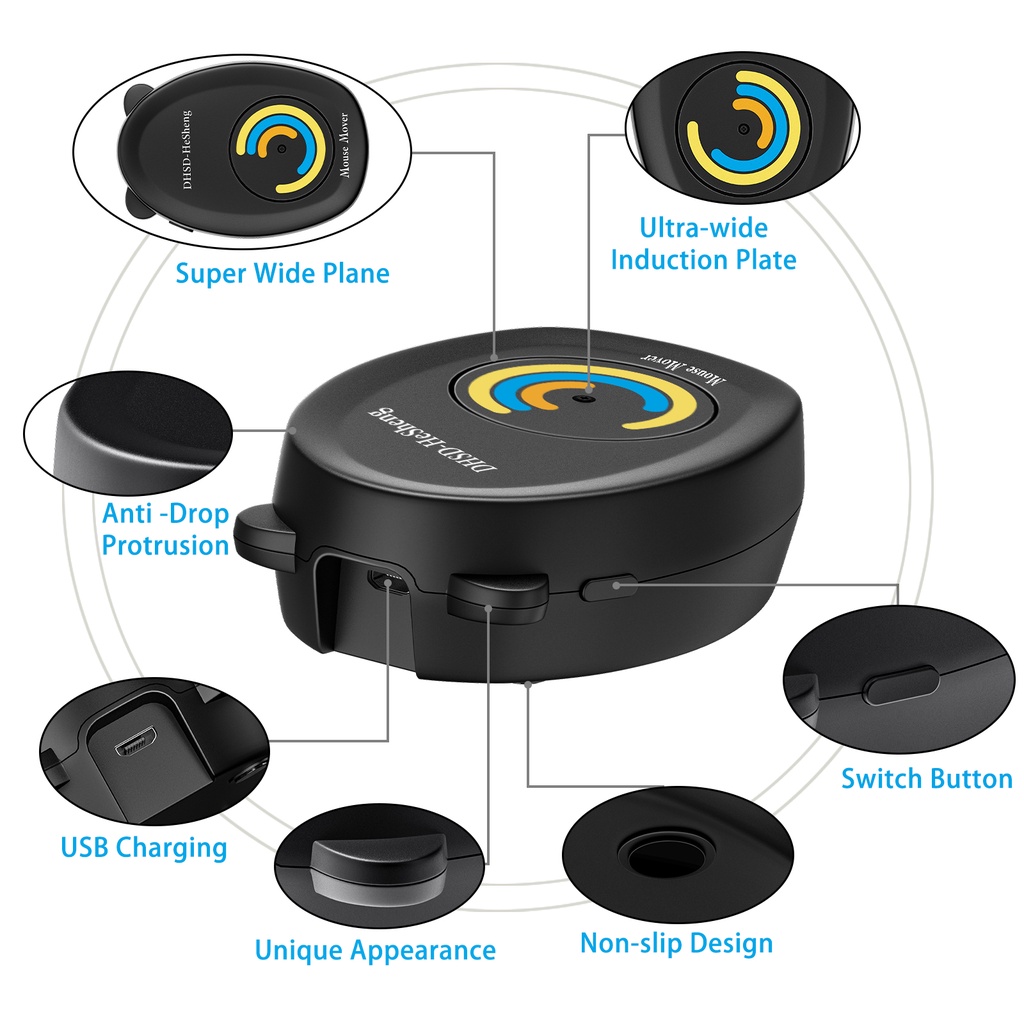 DHSD-HeSheng
Mouse Mover

Super Wide Plane

Ultra-wide Induction Plate

Mouse Mover
DHSD-HeSheng

Anti -Drop Protrusion

Switch Button

USB Charging

Unique Appearance

Non-slip Design