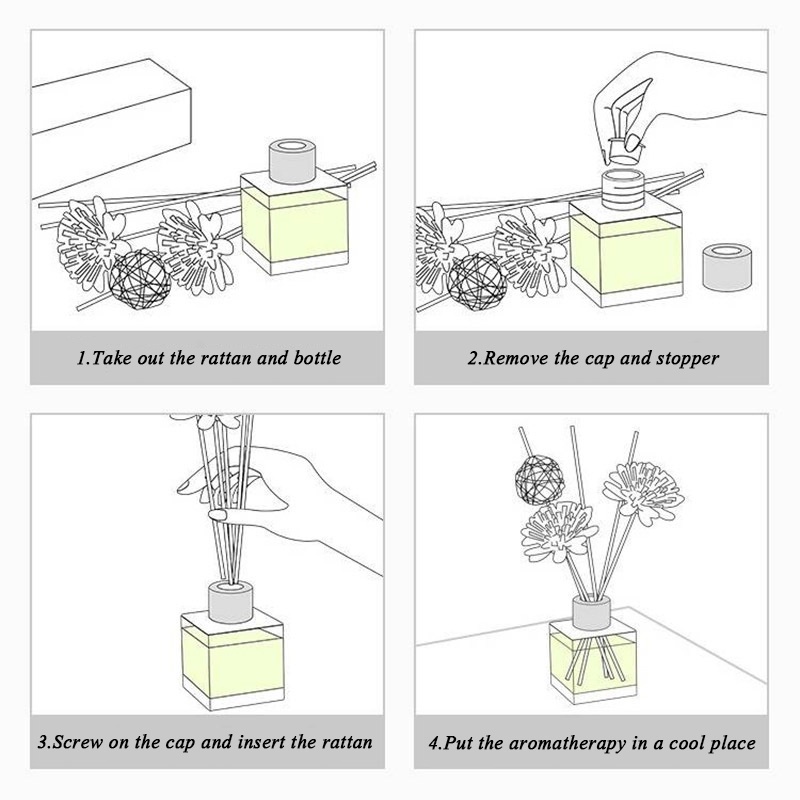 1.Take out the rattan and bottle

2.Remove the cap and stopper

3.Screw on the cap and insert the rattan

4.Put the aromatherapy in a cool place