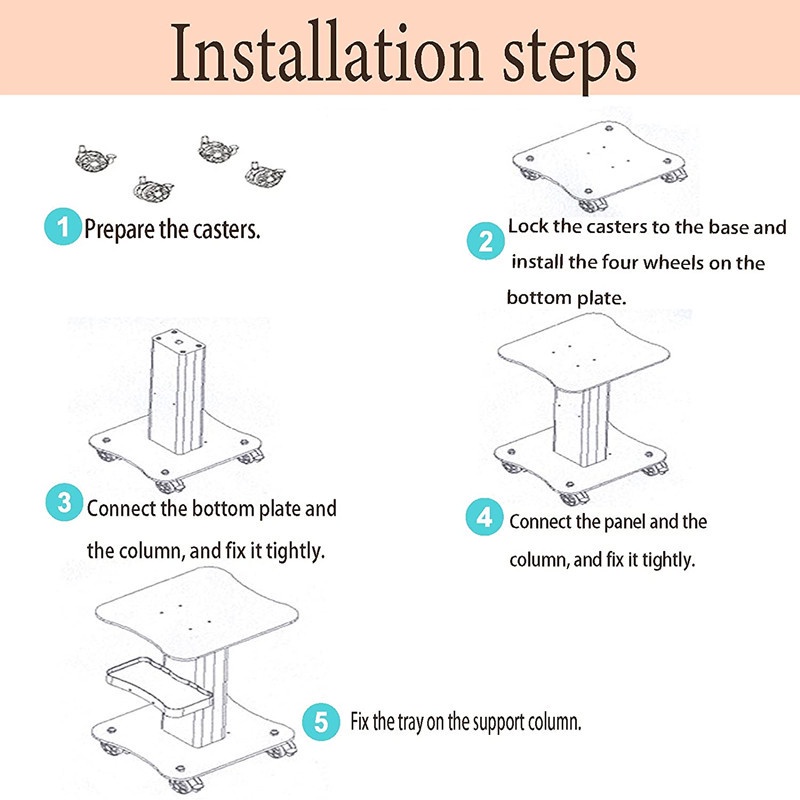 Installation steps

1 Prepare the casters.

2 Lock the casters to the base and install the four wheels on the bottom plate.

3 Connect the bottom plate and the column, and fix it tightly.

4 Connect the panel and the column, and fix it tightly.

5 Fix the tray on the support column.