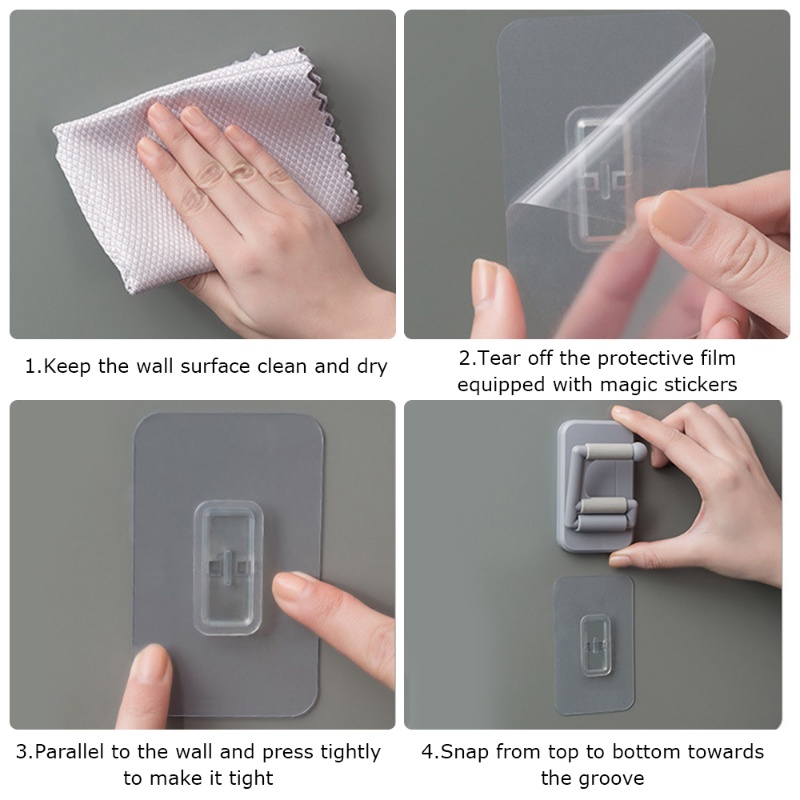 1.Keep the wall surface clean and dry

2.Tear off the protective film equipped with magic stickers

3.Parallel to the wall and press tightly to make it tight

4.Snap from top to bottom towards the groove