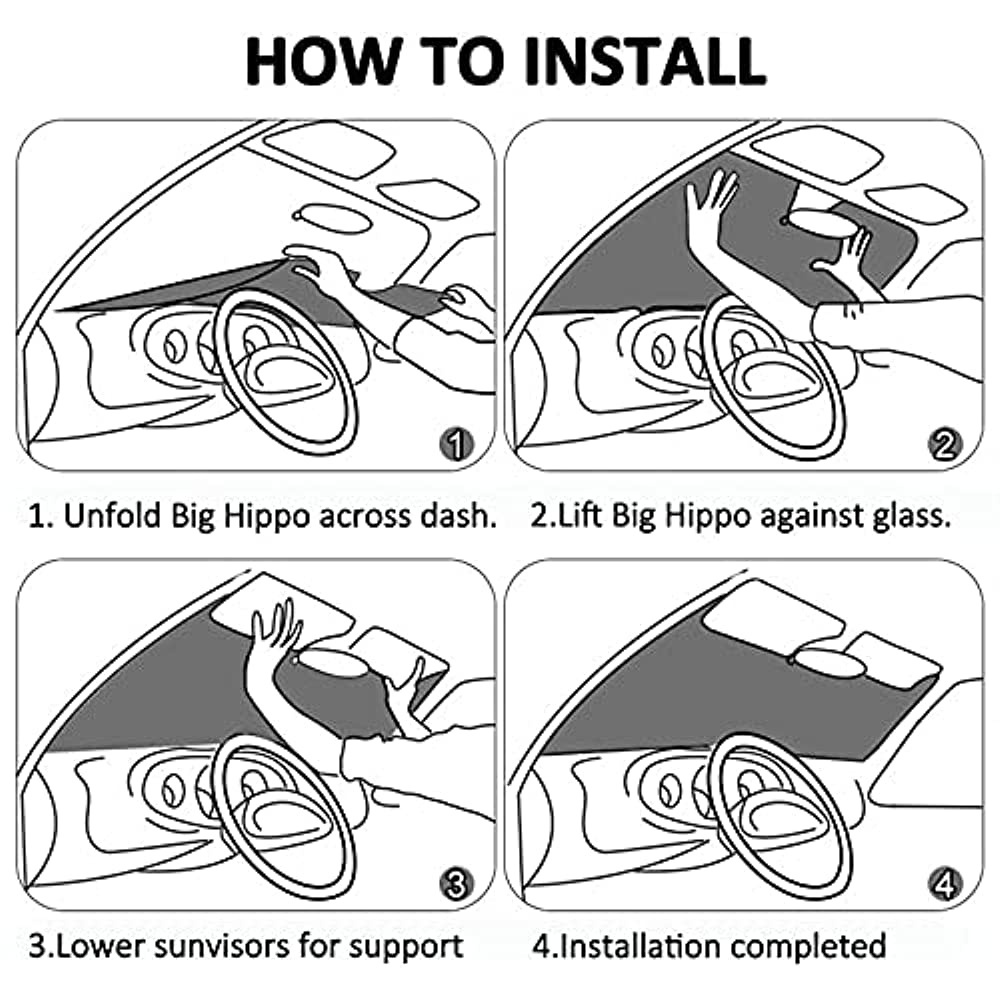 HOW TO INSTALL

1

2

1. Unfold Big Hippo across dash.

2.Lift Big Hippo against glass.

3

4

3.Lower sunvisors for support

4.Installation completed