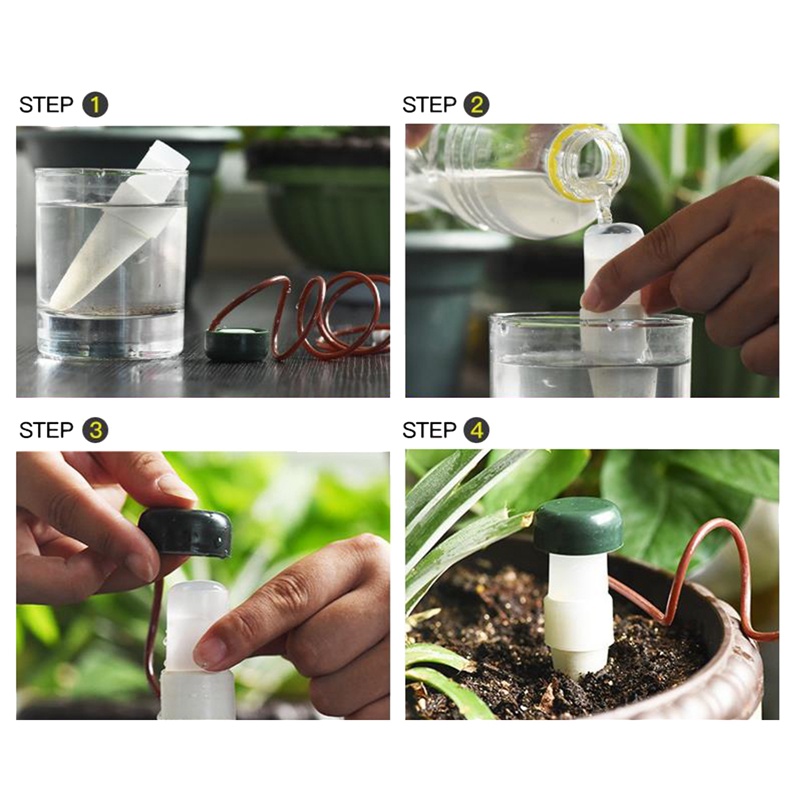 STEP 1

STEP 2

STEP 3

STEP 4