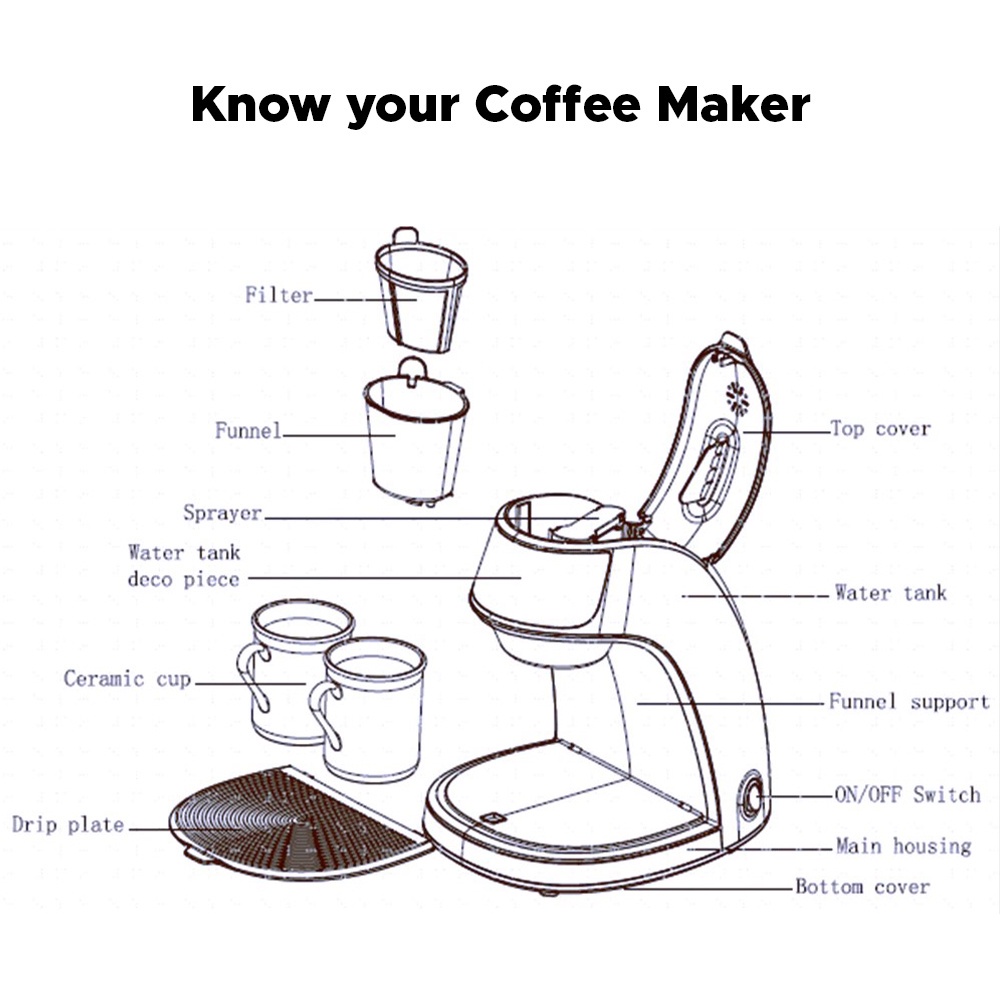 Know your Coffee Maker

Filter

Funnel

Sprayer

Water tank deco piece

Ceramic cup

Drip plate

Top cover

Water tank

Funnel support

ON/OFF Switch

Main housing

Bottom cover