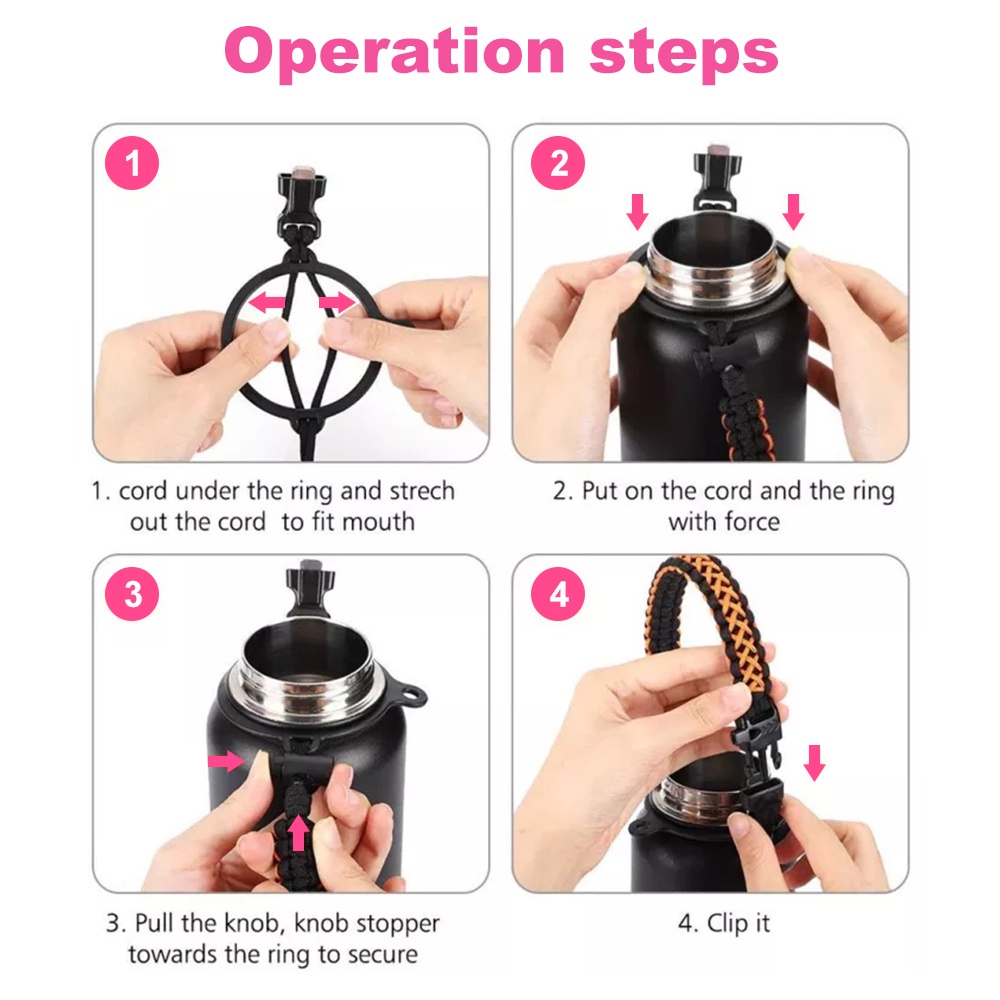 Operation steps

1

1. cord under the ring and strech out the cord  to fit mouth

2

2. Put on the cord and the ring with force

3

3. Pull the knob, knob stopper towards the ring to secure

4

4. Clip it