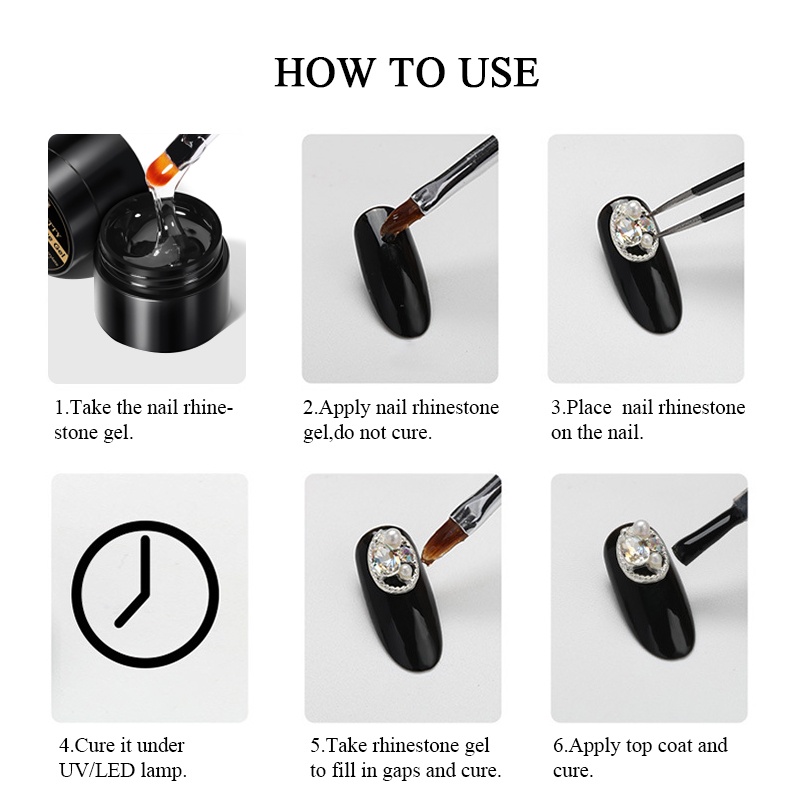 HOW TO USE

1.Take the nail rhinestone gel.

2.Apply nail rhinestone gel,do not cure.

3.Place  nail rhinestone on the nail.

4.Cure it under UV/LED lamp.

5.Take rhinestone gel to fill in gaps and cure.

6.Apply top coat and cure.