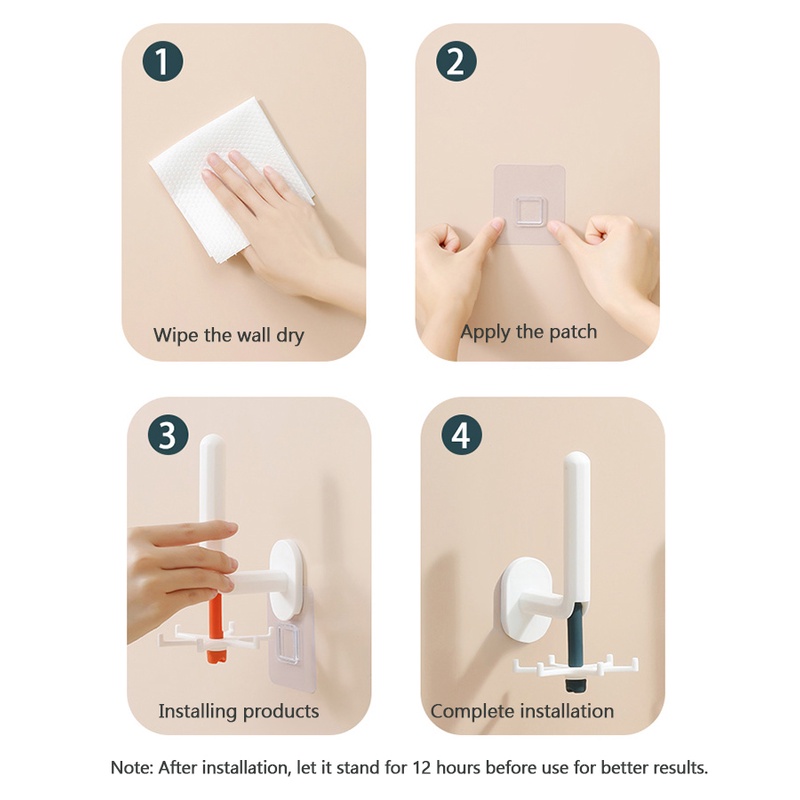 1
Wipe the wall dry

2
Apply the patch

3
Installing products

4
Complete installation

Note: After installation, let it stand for 12 hours before use for better results.