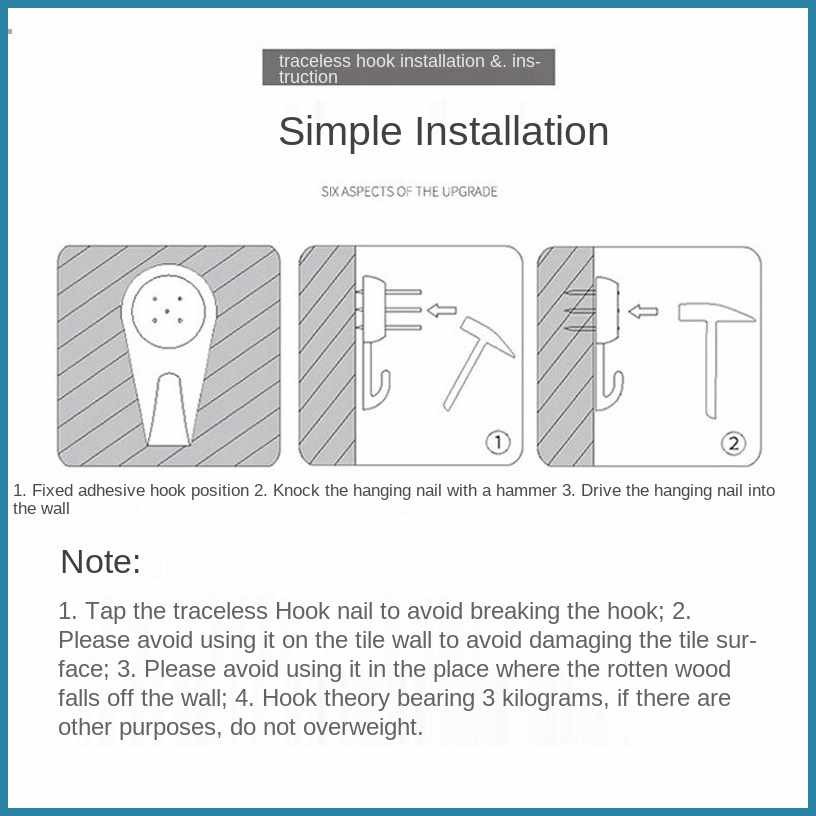 traceless hook installation &. instruction

Simple Installation

SIX ASPECTS OF THE UPGRADE

①

②

1. Fixed adhesive hook position 2. Knock the hanging nail with a hammer 3. Drive the hanging nail into the wall

Note:

1. Tap the traceless Hook nail to avoid breaking the hook; 2. Please avoid using it on the tile wall to avoid damaging the tile surface; 3. Please avoid using it in the place where the rotten wood falls off the wall; 4. Hook theory bearing 3 kilograms, if there are other purposes, do not overweight.