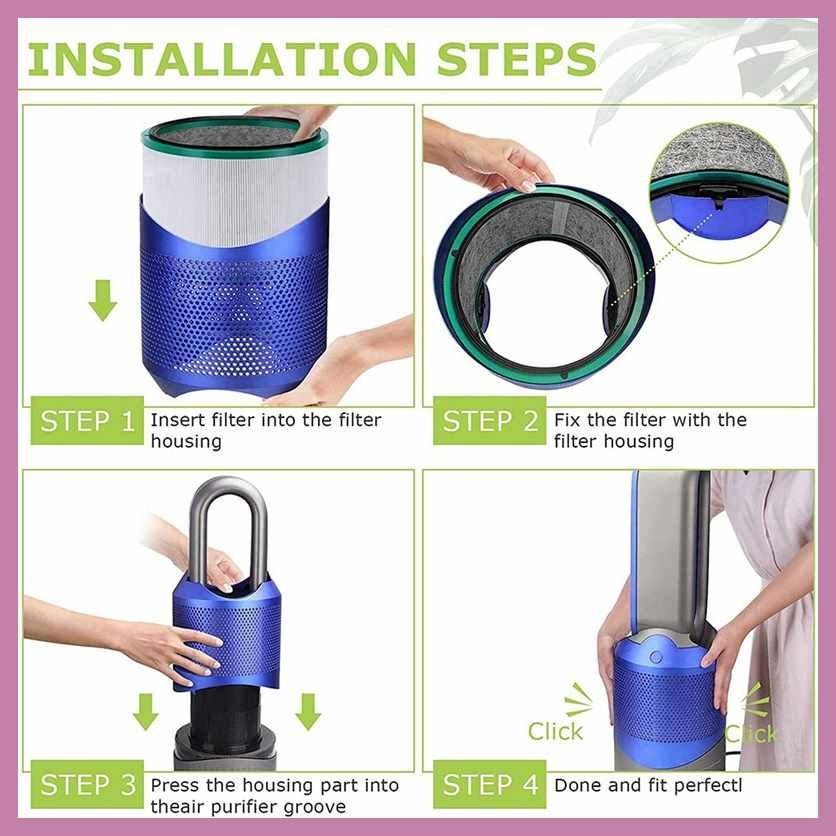 INSTALLATION STEPS

STEP 1 Insert filter into the filter housing

STEP 2 Fix the filter with the filter housing

STEP 3 Press the housing part into theair purifier groove

Click
Click

STEP 4 Done and fit perfectl