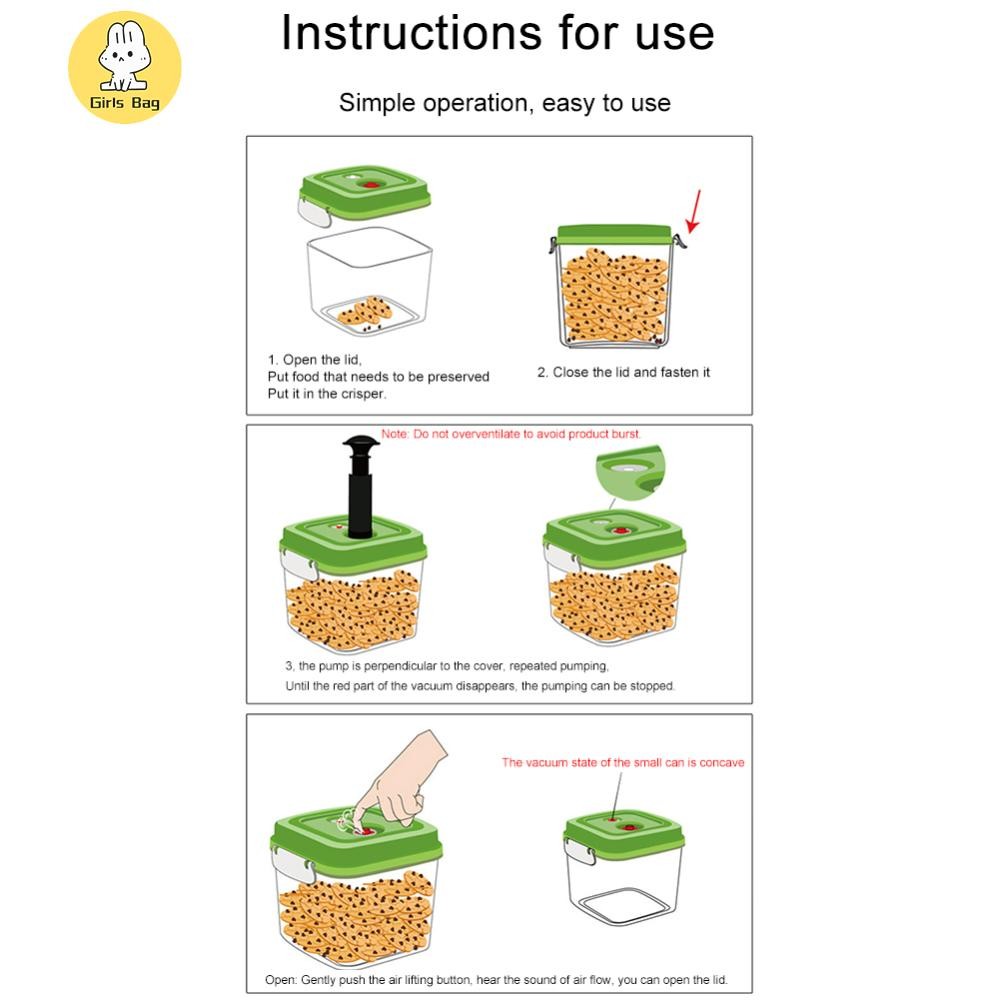 Girls Bag

Instructions for use

Simple operation, easy to use

1. Open the lid,
Put food that needs to be preserved
Put it in the crisper.

2. Close the lid and fasten it

Note: Do not overventilate to avoid product burst.

3, the pump is perpendicular to the cover, repeated pumping,
Until the red part of the vacuum disappears, the pumping can be stopped.

The vacuum state of the small can is concave

Open: Gently push the air lifting button, hear the sound of air flow, you can open the lid.