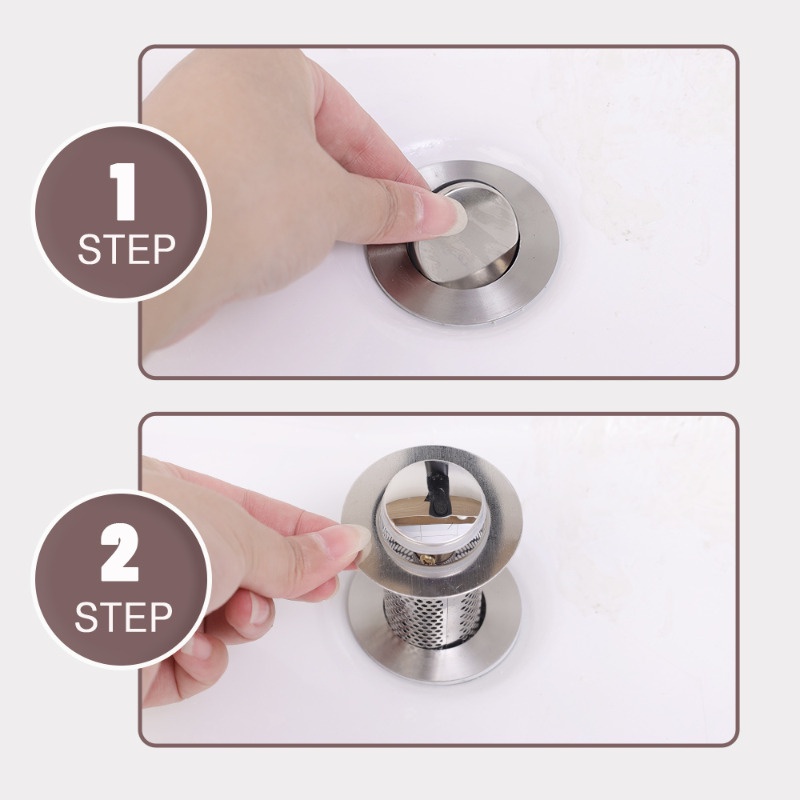 1
STEP

2
STEP