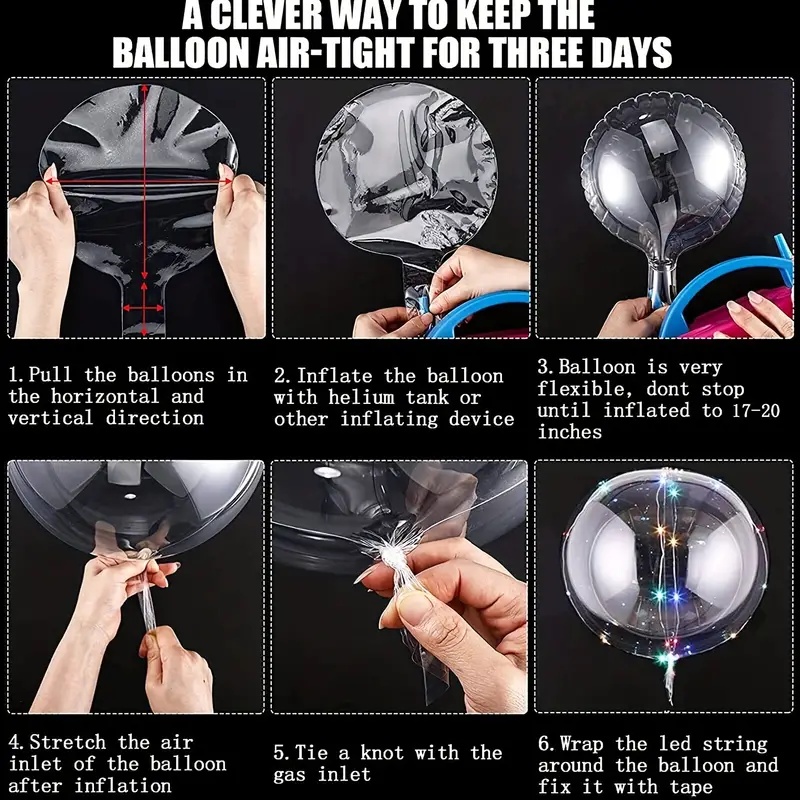 A CLEVER WAY TO KEEP THE BALLOON AIR-TIGHT FOR THREE DAYS

1. Pull the balloons in the horizontal and vertical direction

2. Inflate the balloon with helium tank or other inflating device

3. Balloon is very flexible, dont stop until inflated to 17-20 inches

4. Stretch the air inlet of the balloon after inflation

5. Tie a knot with the gas inlet

6. Wrap the led string around the balloon and fix it with tape