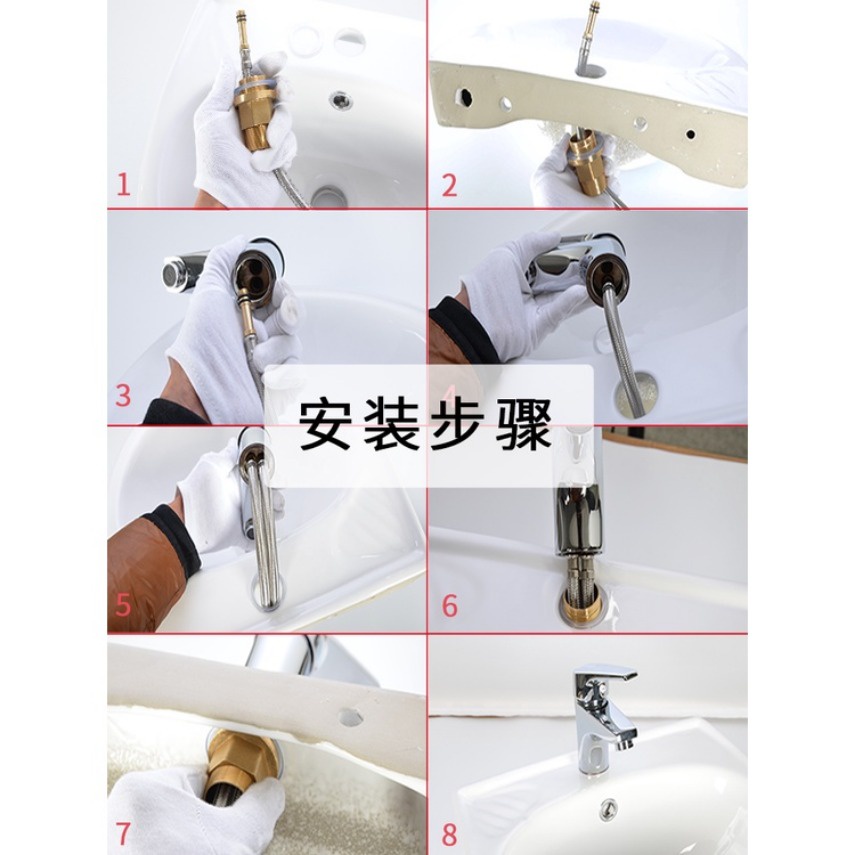 1
2
3
4
安装步骤
5
6
7
8