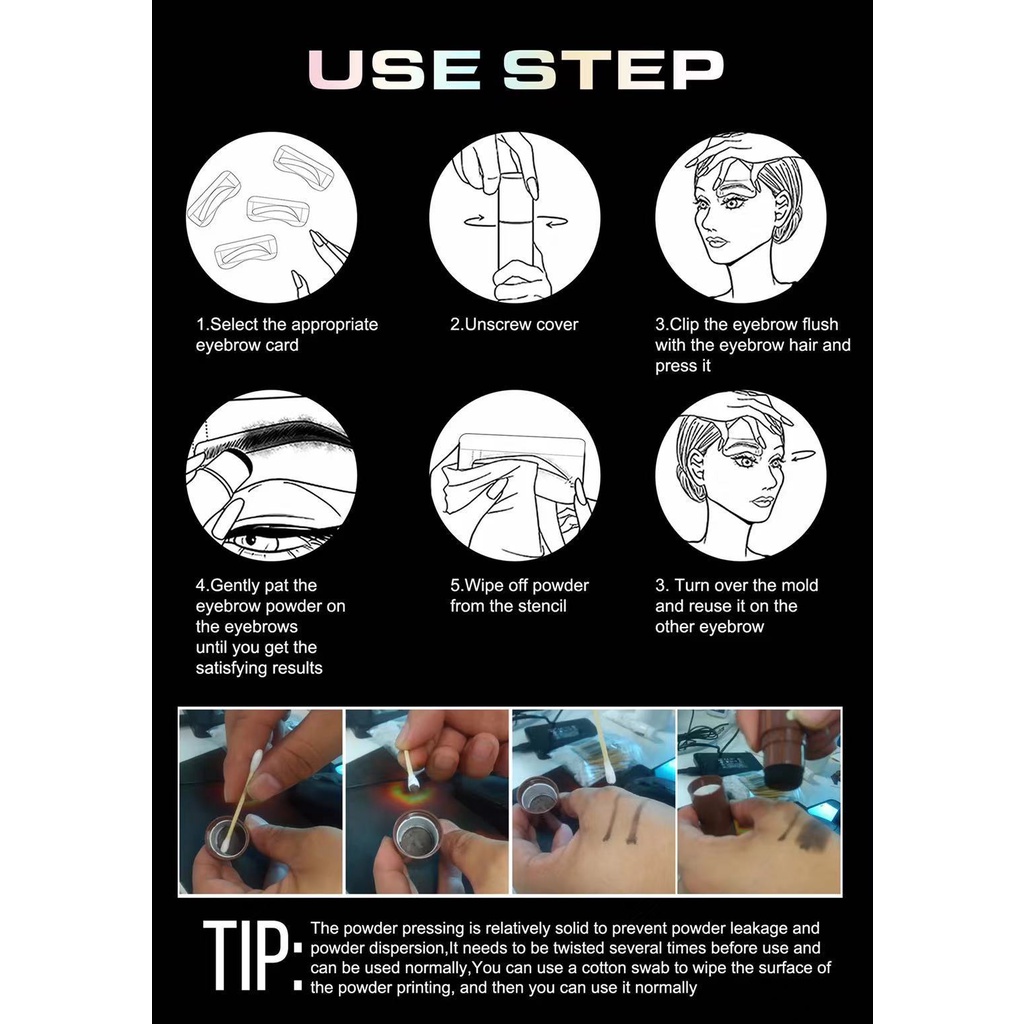 USE STEP

1.Select the appropriate eyebrow card

2.Unscrew cover

3.Clip the eyebrow flush with the eyebrow hair and press it

4.Gently pat the eyebrow powder on the eyebrows until you get the satisfying results

5.Wipe off powder from the stencil

3. Turn over the mold and reuse it on the other eyebrow

TIP: The powder pressing is relatively solid to prevent powder leakage and powder dispersion,It needs to be twisted several times before use and can be used normally,You can use a cotton swab to wipe the surface of the powder printing, and then you can use it normally