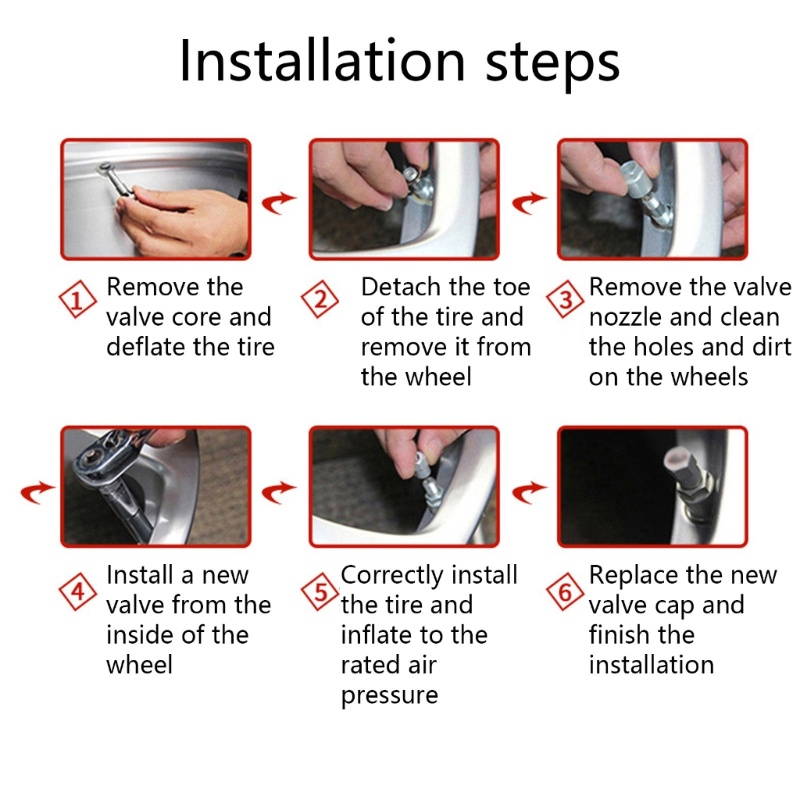 Installation steps

1 Remove the valve core and deflate the tire

2 Detach the toe of the tire and remove it from the wheel

3 Remove the valve nozzle and clean the holes and dirt on the wheels

4 Install a new valve from the inside of the wheel

5 Correctly install the tire and inflate to the rated air pressure

6 Replace the new valve cap and finish the installation