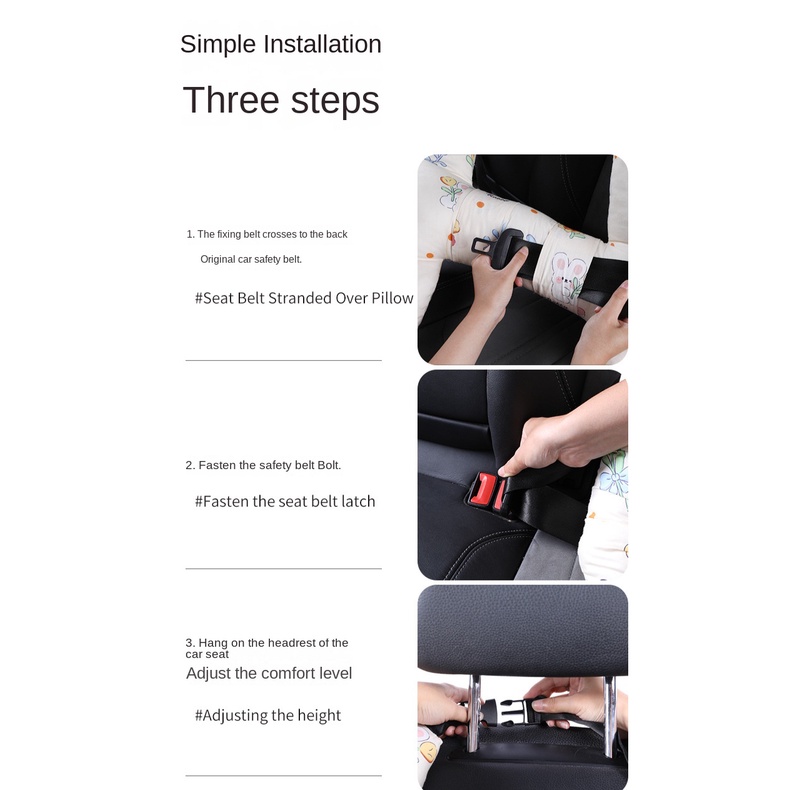 Simple Installation

Three steps

1. The fixing belt crosses to the back

Original car safety belt.

#Seat Belt Stranded Over Pillow

2. Fasten the safety belt Bolt.

#Fasten the seat belt latch

3. Hang on the headrest of the car seat

Adjust the comfort level

#Adjusting the height