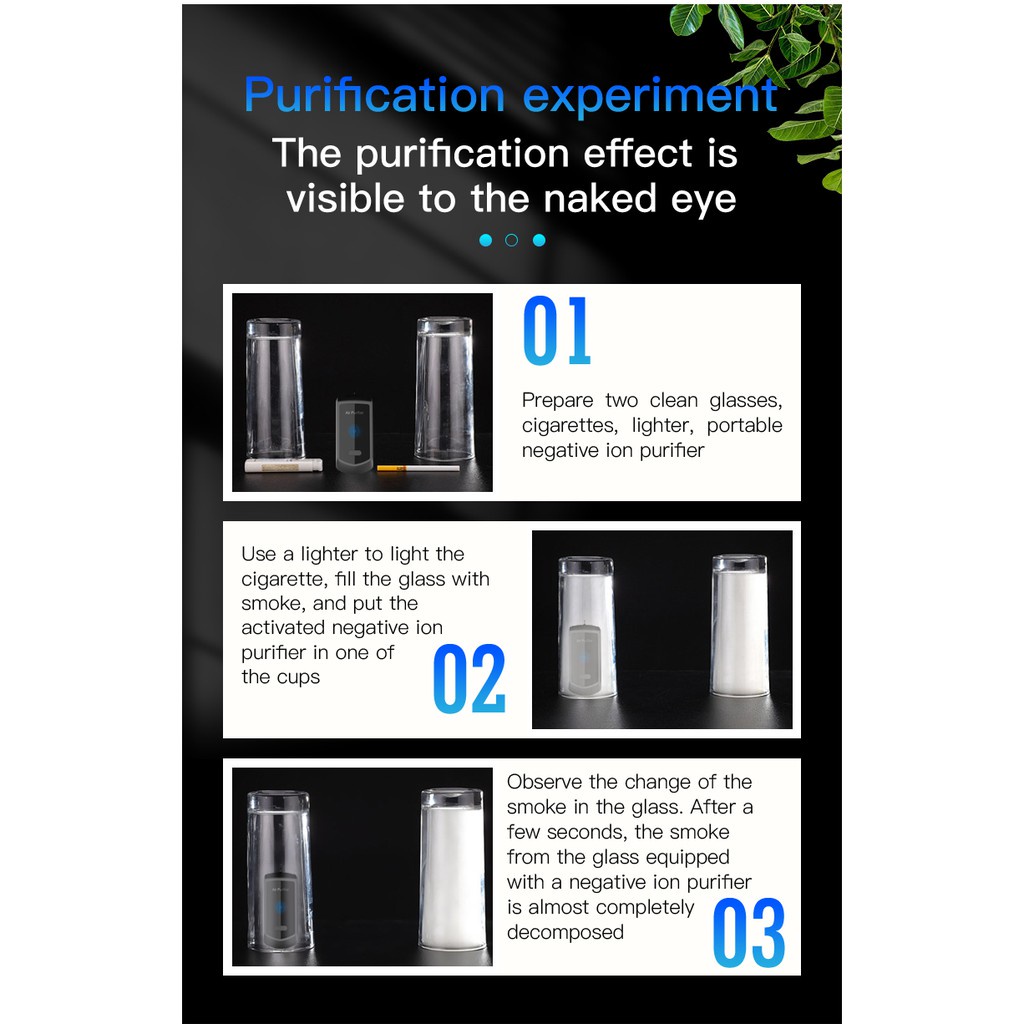 Purification experiment

The purification effect is visible to the naked eye

01

Prepare two clean glasses, cigarettes, lighter, portable negative ion purifier

Use a lighter to light the cigarette, fill the glass with smoke, and put the activated negative ion purifier in one of the cups

02

Observe the change of the smoke in the glass. After a few seconds, the smoke from the glass equipped with a negative ion purifier is almost completely decomposed

03