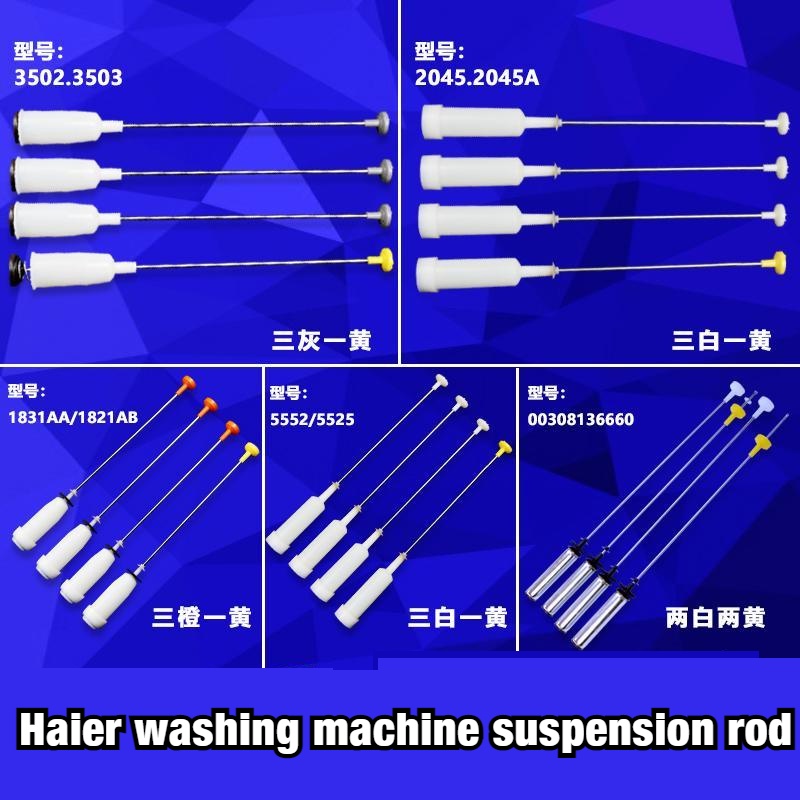 型号:
3502.3503

三灰一黄

型号:
2045.2045A

三白一黄

型号:
1831AA/1821AB

三橙一黄

型号:
5552/5525

三白一黄

型号:
00308136660

两白两黄

Haier washing machine suspension rod