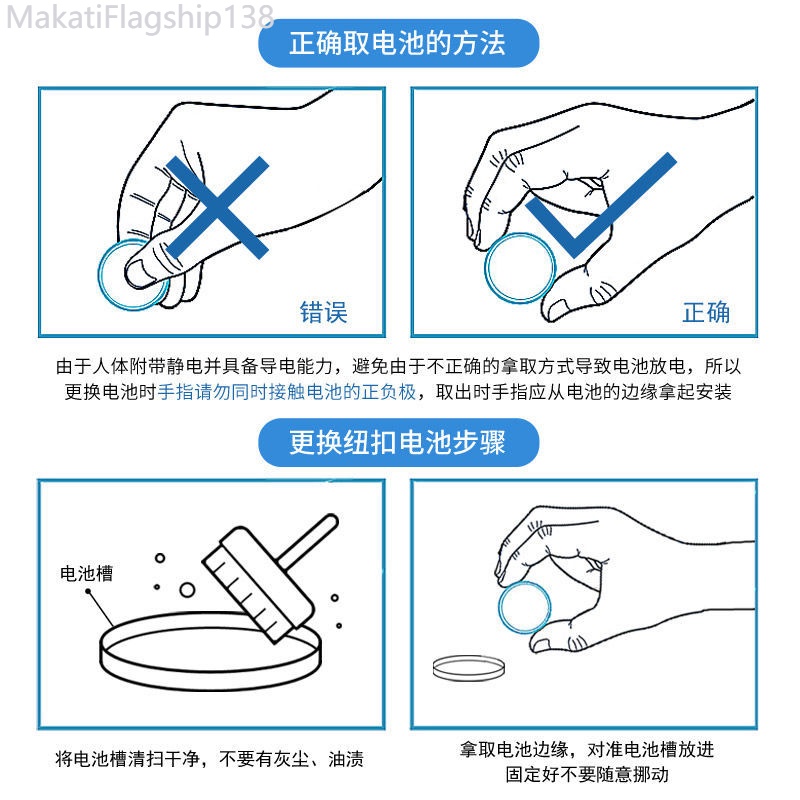 MakatiFlagship138

正确取电池的方法

错误

正确

由于人体附带静电并具备导电能力，避免由于不正确的拿取方式导致电池放电，所以更换电池时手指请勿同时接触电池的正负极，取出时手指应从电池的边缘拿起安装

更换纽扣电池步骤

电池槽

将电池槽清扫干净，不要有灰尘、油渍

拿取电池边缘，对准电池槽放进固定好不要随意挪动