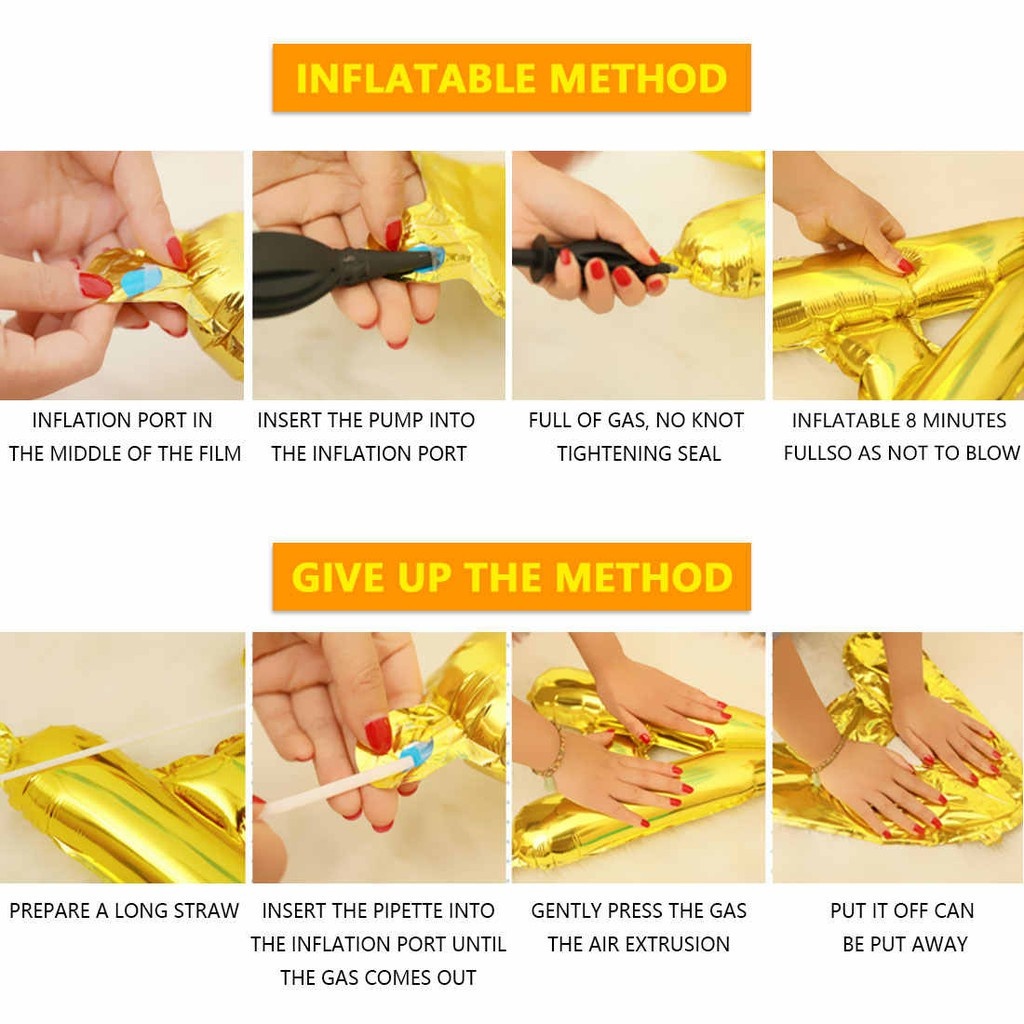 INFLATABLE METHOD

INFLATION PORT IN THE MIDDLE OF THE FILM

INSERT THE PUMP INTO THE INFLATION PORT

FULL OF GAS, NO KNOT TIGHTENING SEAL

INFLATABLE 8 MINUTES FULLSO AS NOT TO BLOW

GIVE UP THE METHOD

PREPARE A LONG STRAW

INSERT THE PIPETTE INTO THE INFLATION PORT UNTIL THE GAS COMES OUT

GENTLY PRESS THE GAS THE AIR EXTRUSION

PUT IT OFF CAN BE PUT AWAY