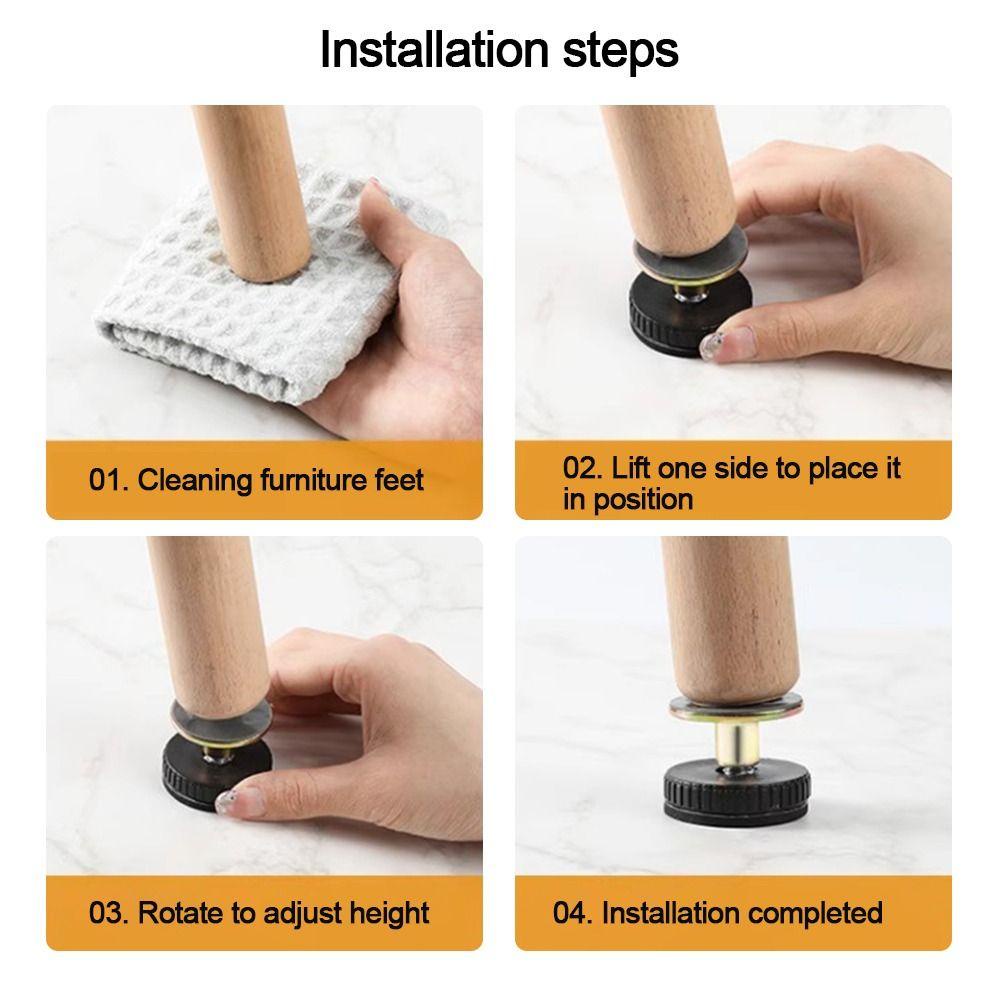 Installation steps

01. Cleaning furniture feet

02. Lift one side to place it in position

03. Rotate to adjust height

04. Installation completed