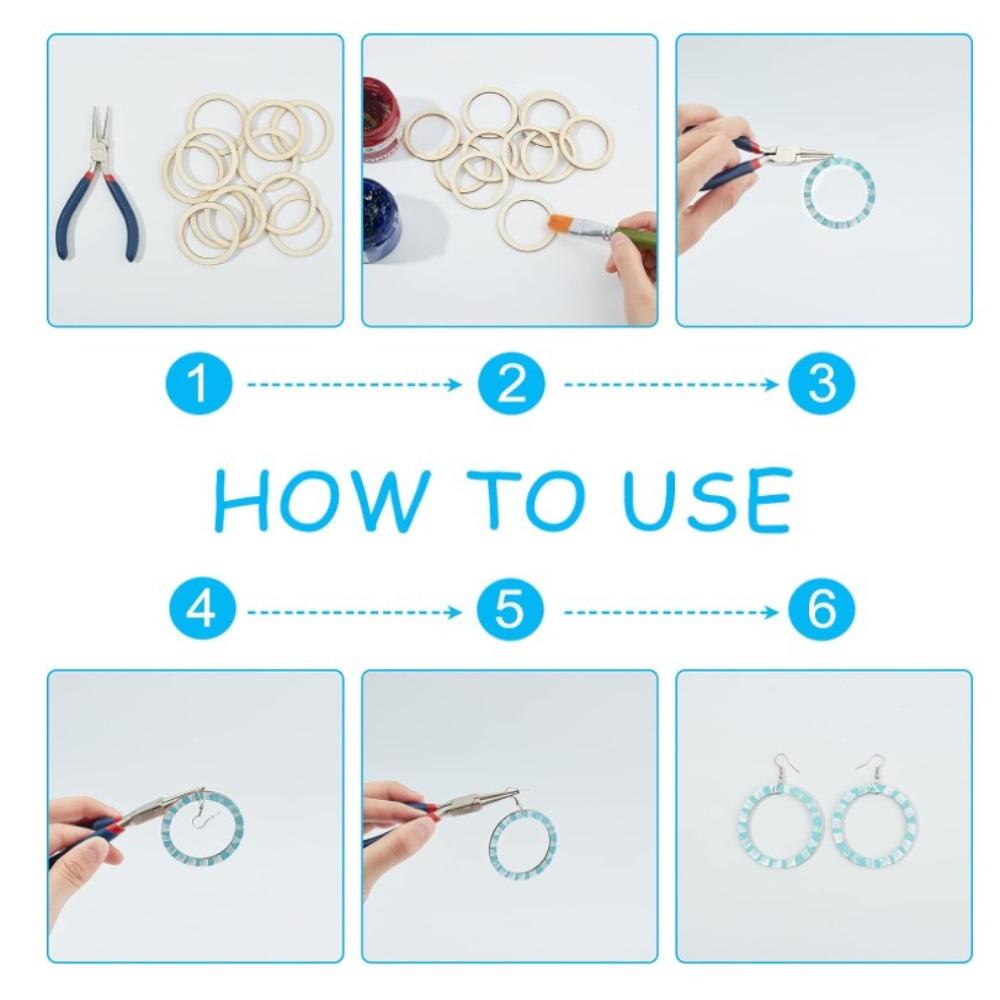 1
2
3
HOW TO USE
4
5
6