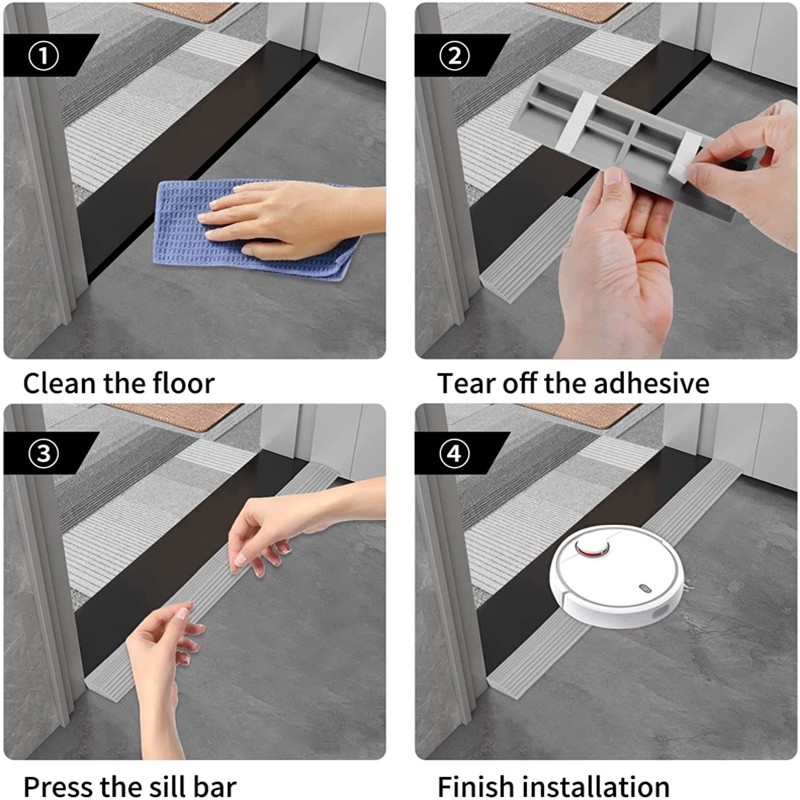 ①

Clean the floor

②

Tear off the adhesive

③

Press the sill bar

④

Finish installation