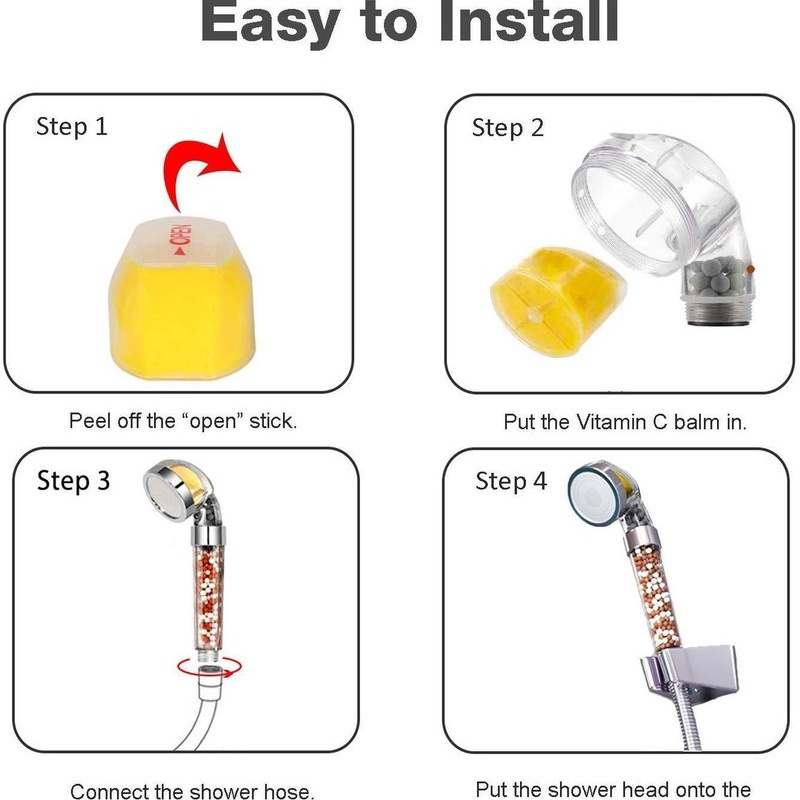 Easy to Install

Step 1

OPEN

Peel off the “open” stick.

Step 2

Put the Vitamin C balm in.

Step 3

Connect the shower hose.

Step 4

Put the shower head onto the