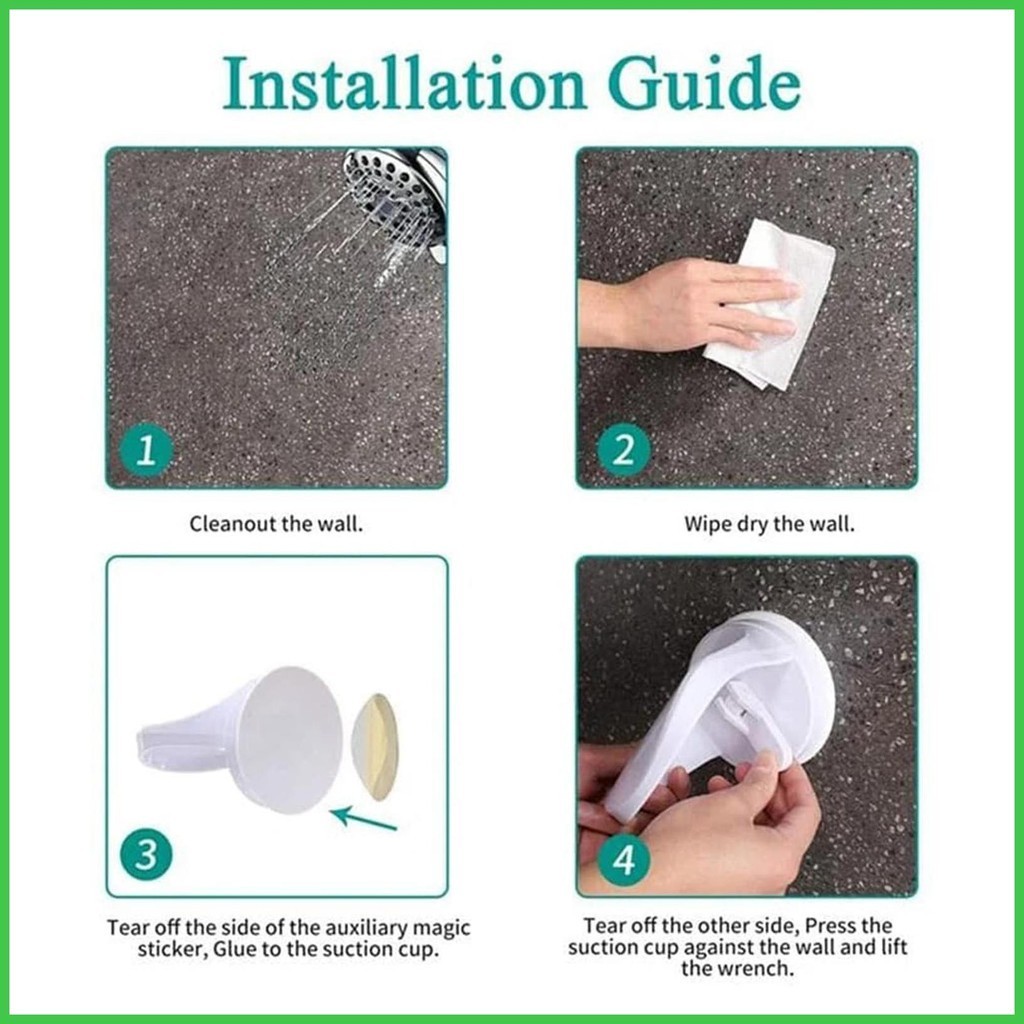 Installation Guide

1

Cleanout the wall.

2

Wipe dry the wall.

3

Tear off the side of the auxiliary magic sticker, Glue to the suction cup.

4

Tear off the other side, Press the suction cup against the wall and lift the wrench.