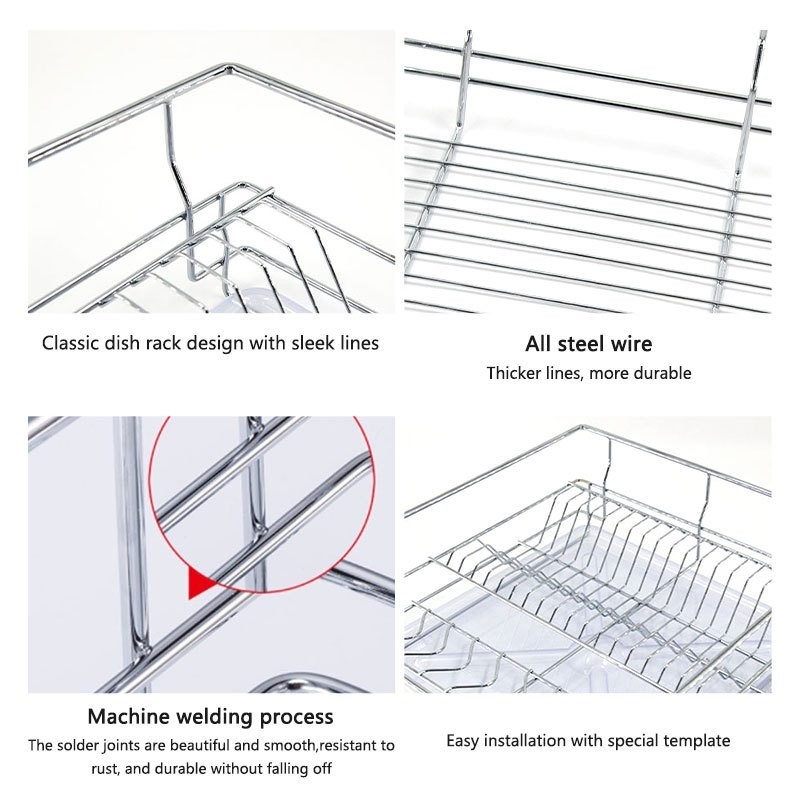 Classic dish rack design with sleek lines

All steel wire

Thicker lines, more durable

Machine welding process

The solder joints are beautiful and smooth,resistant to rust, and durable without falling off

Easy installation with special template