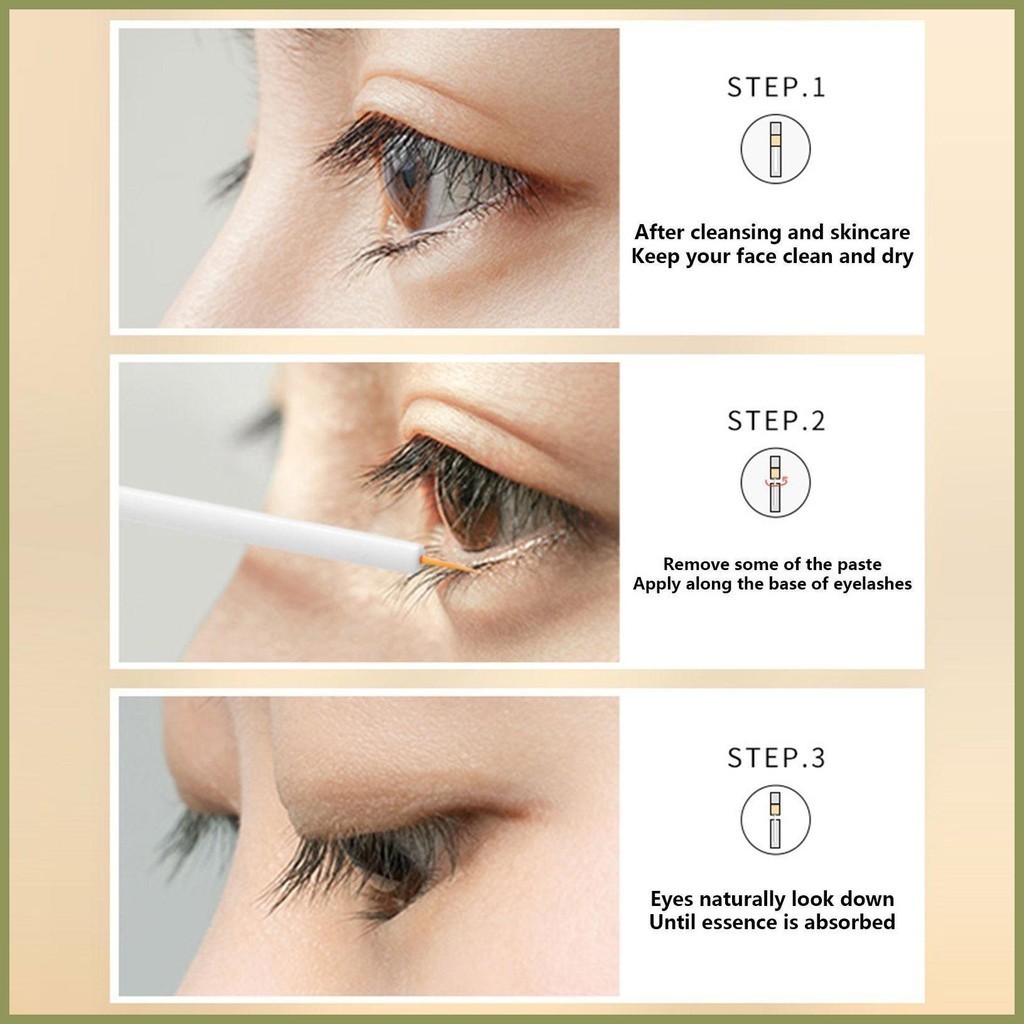 STEP.1

After cleansing and skincare
Keep your face clean and dry

STEP.2

Remove some of the paste
Apply along the base of eyelashes

STEP.3

Eyes naturally look down
Until essence is absorbed