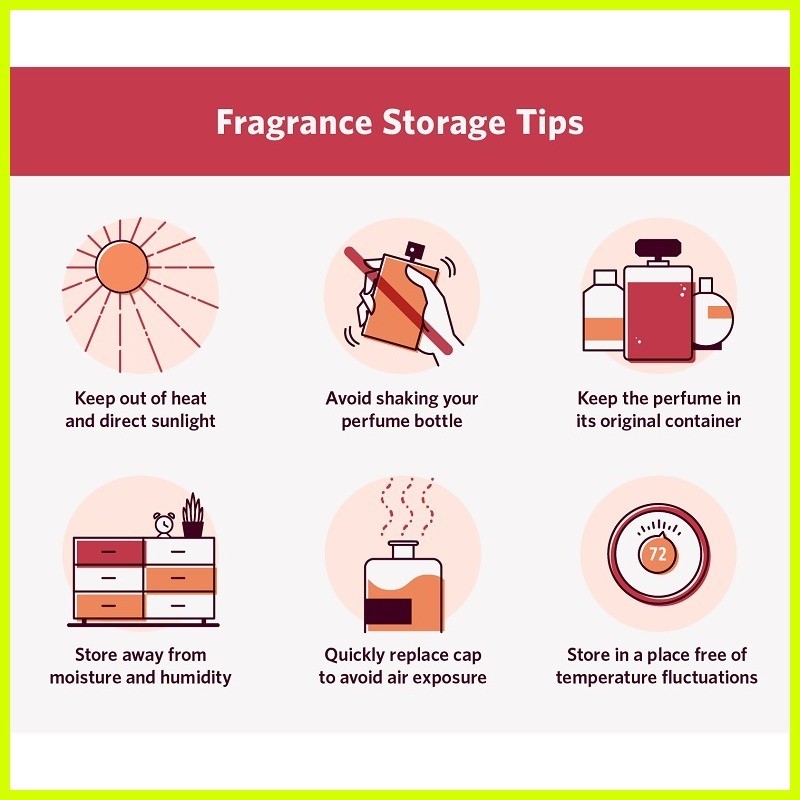 Fragrance Storage Tips

Keep out of heat and direct sunlight

Avoid shaking your perfume bottle

Keep the perfume in its original container

Store away from moisture and humidity

Quickly replace cap to avoid air exposure

72

Store in a place free of temperature fluctuations