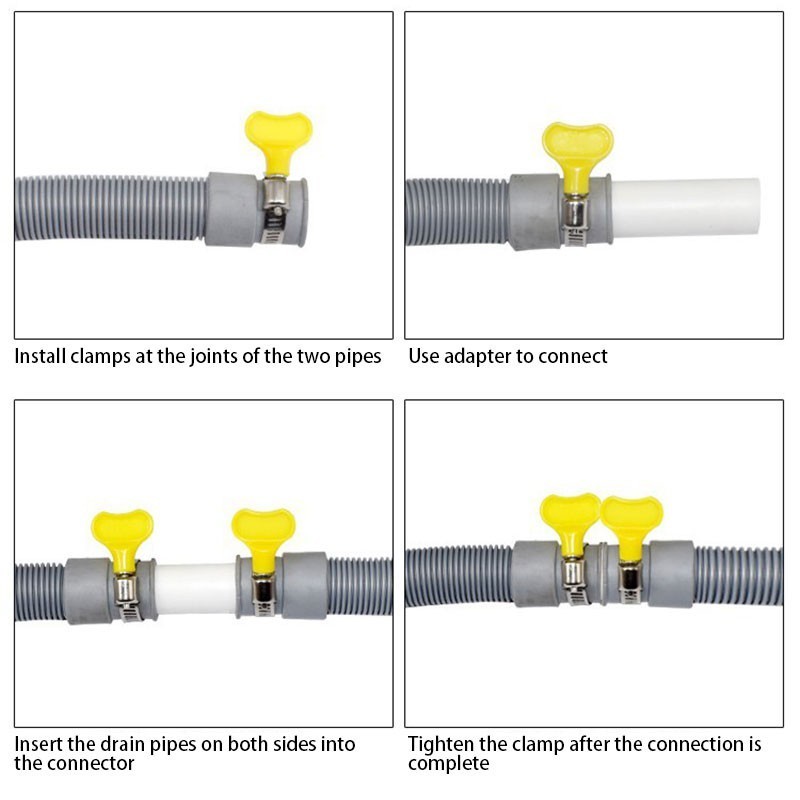 Install clamps at the joints of the two pipes

Use adapter to connect

Insert the drain pipes on both sides into the connector

Tighten the clamp after the connection is complete