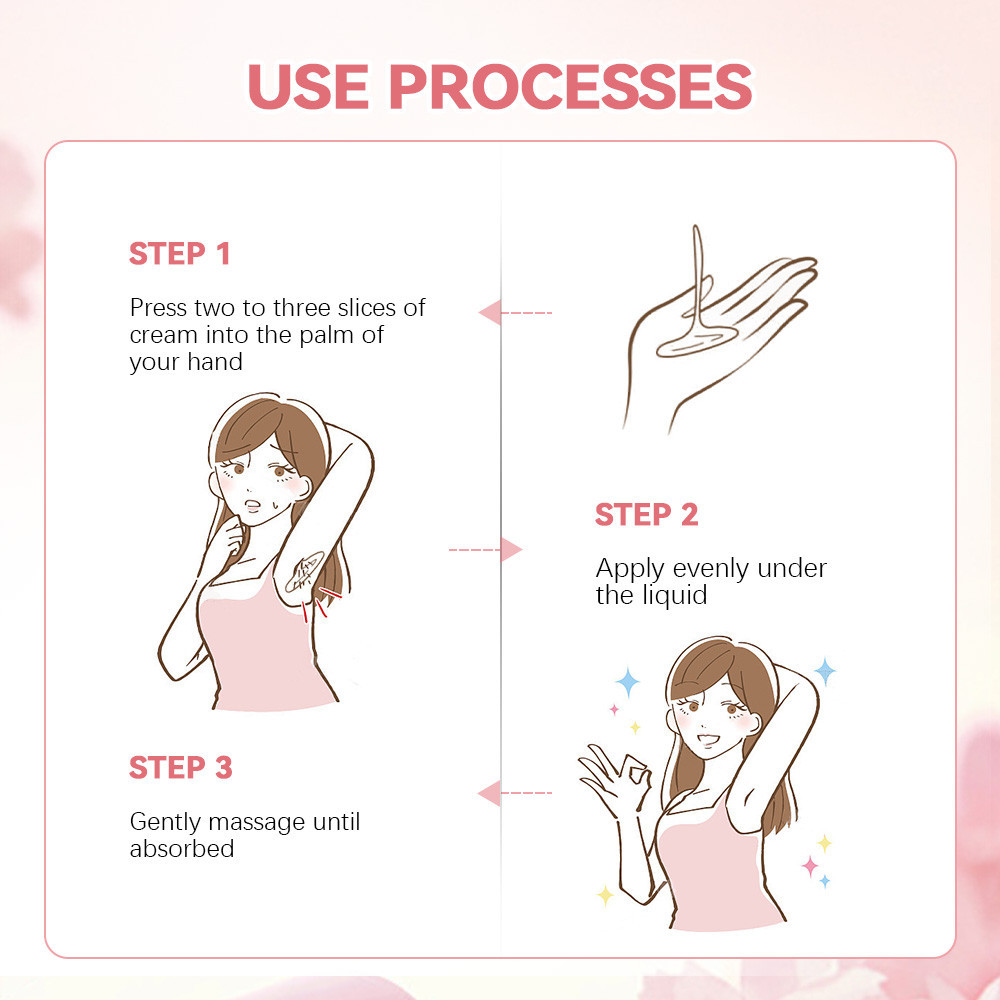 USE PROCESSES

STEP 1

Press two to three slices of cream into the palm of your hand

STEP 2

Apply evenly under the liquid

STEP 3

Gently massage until absorbed