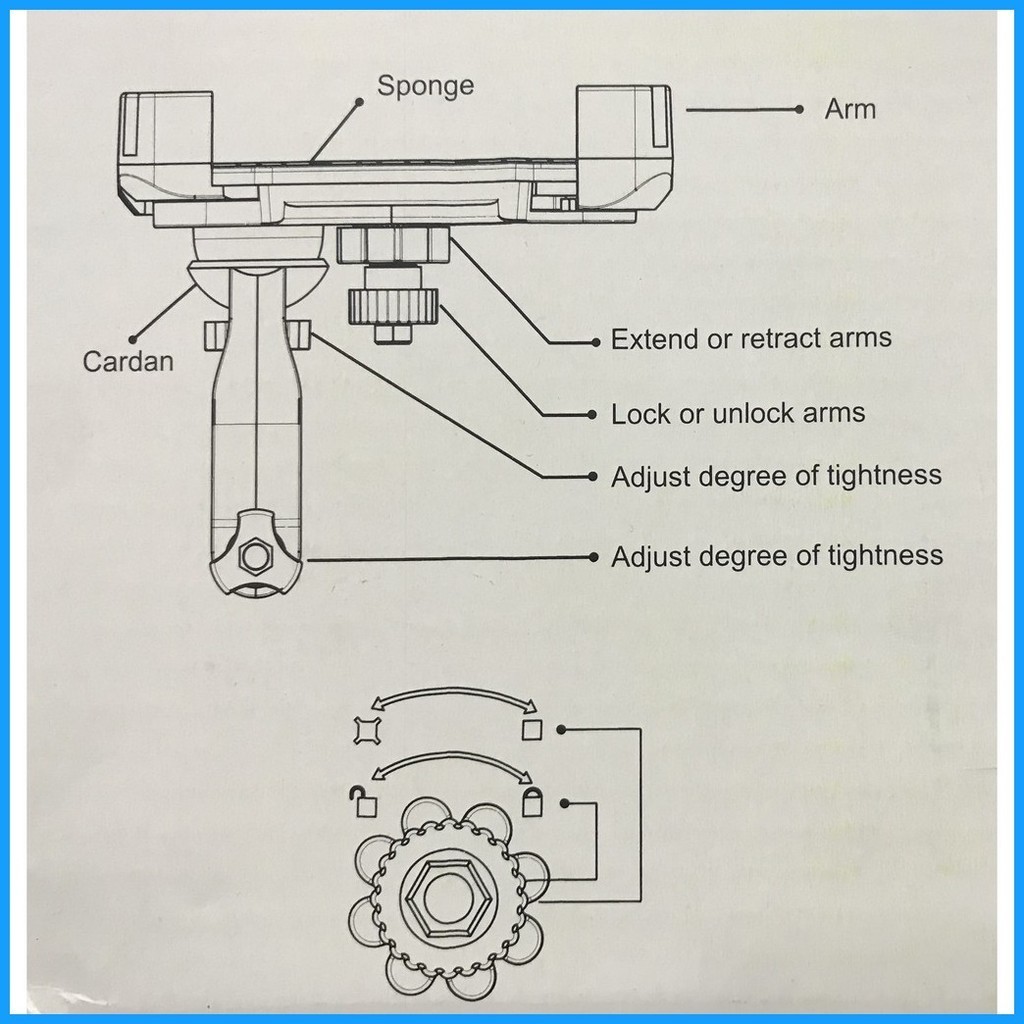 Sponge

Arm

Cardan

Extend or retract arms

Lock or unlock arms

Adjust degree of tightness

Adjust degree of tightness