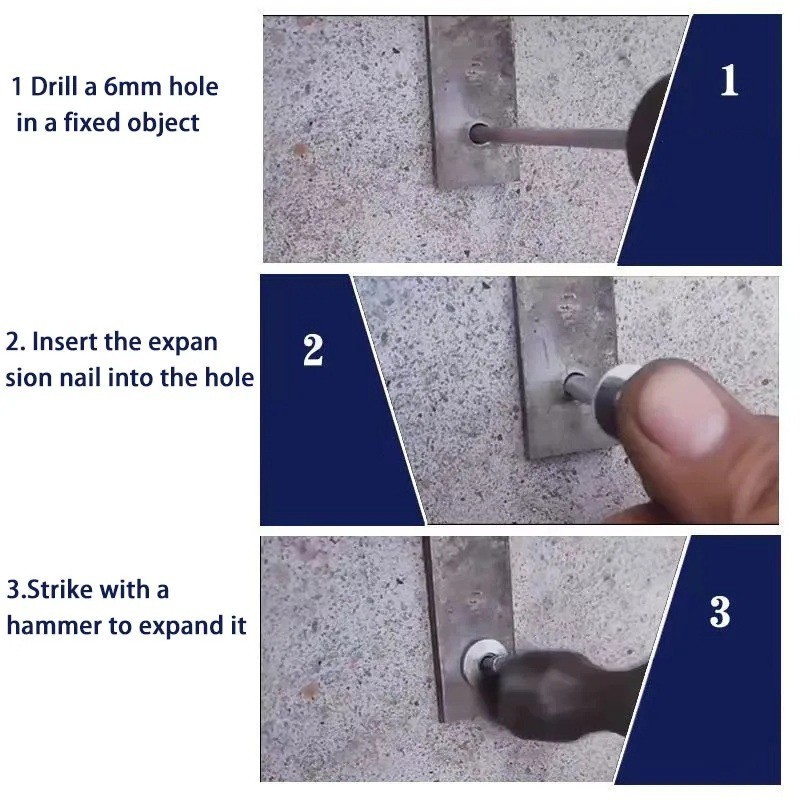 1 Drill a 6mm hole in a fixed object

1

2. Insert the expan sion nail into the hole

2

3.Strike with a hammer to expand it

3