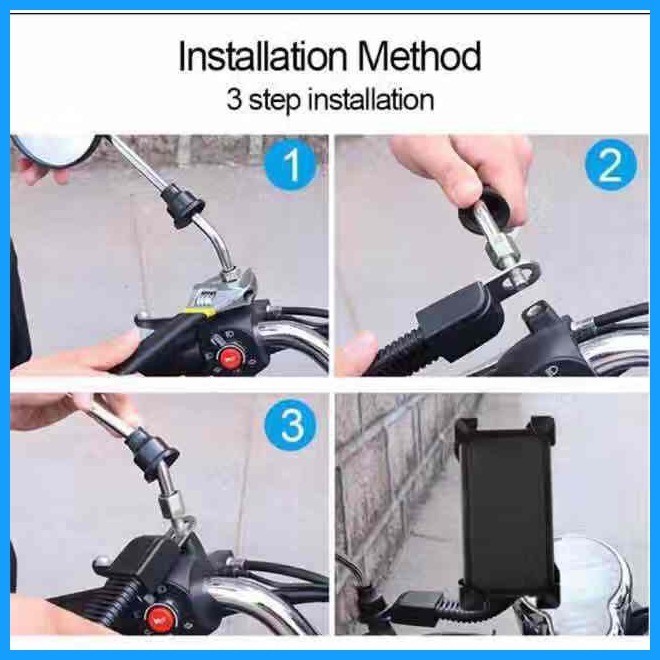 Installation Method
3 step installation

1

2

3