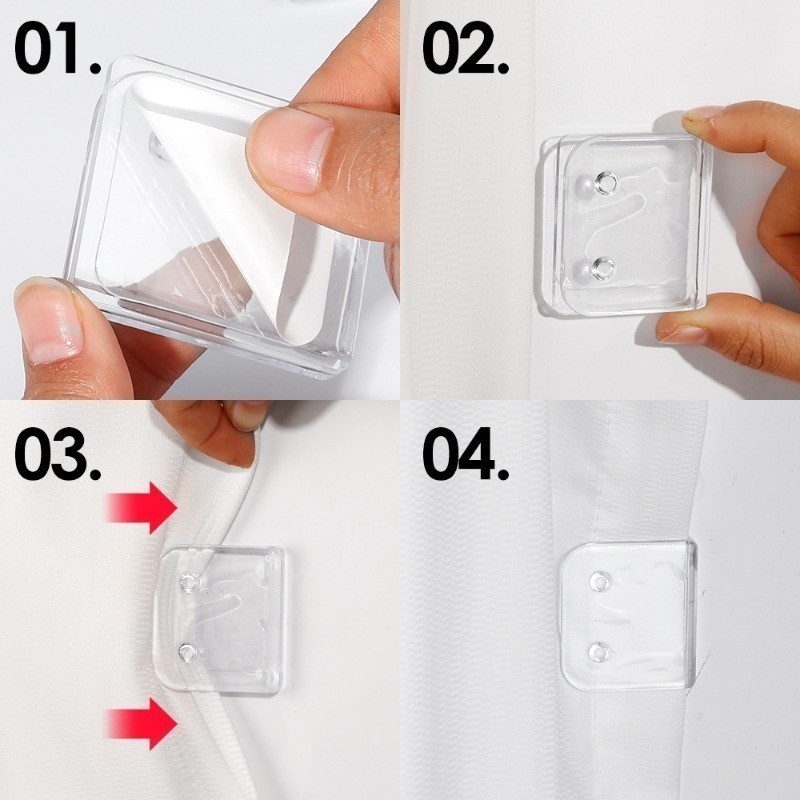 01.

02.

03.

04.