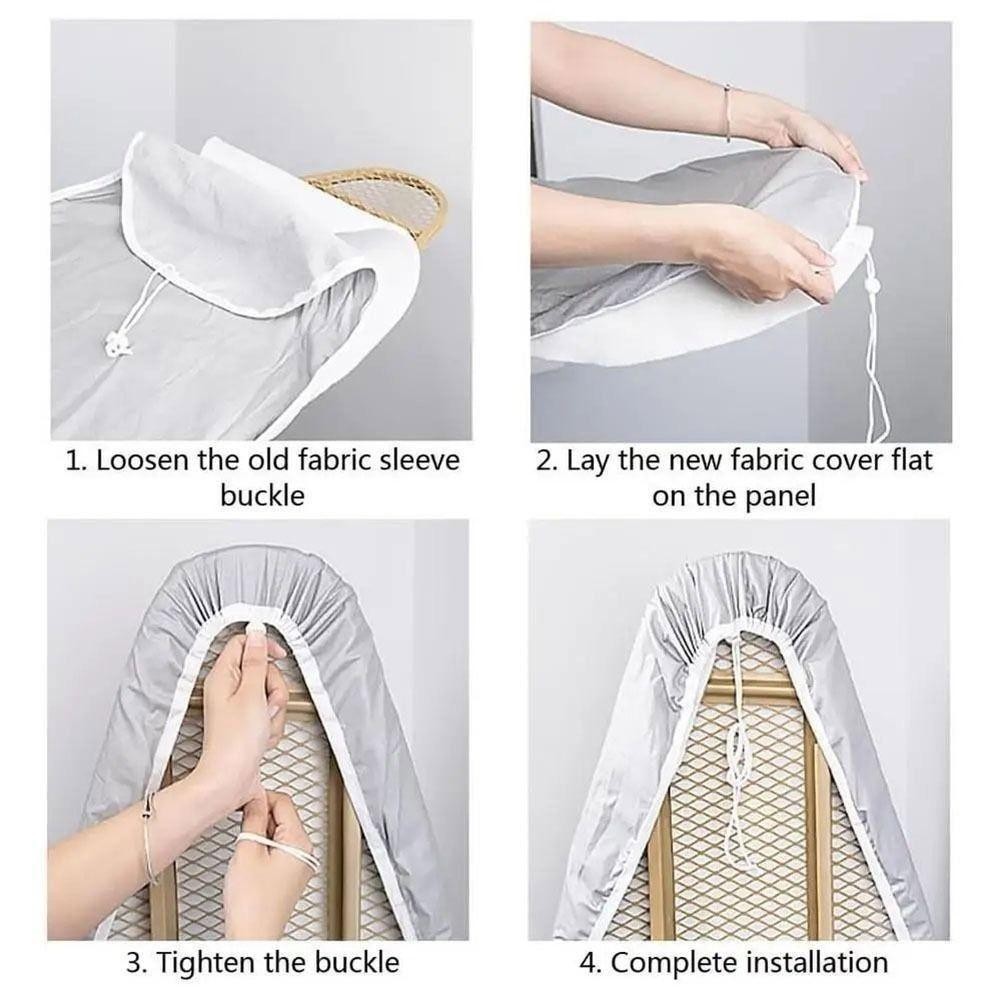 1. Loosen the old fabric sleeve buckle

2. Lay the new fabric cover flat on the panel

3. Tighten the buckle

4. Complete installation