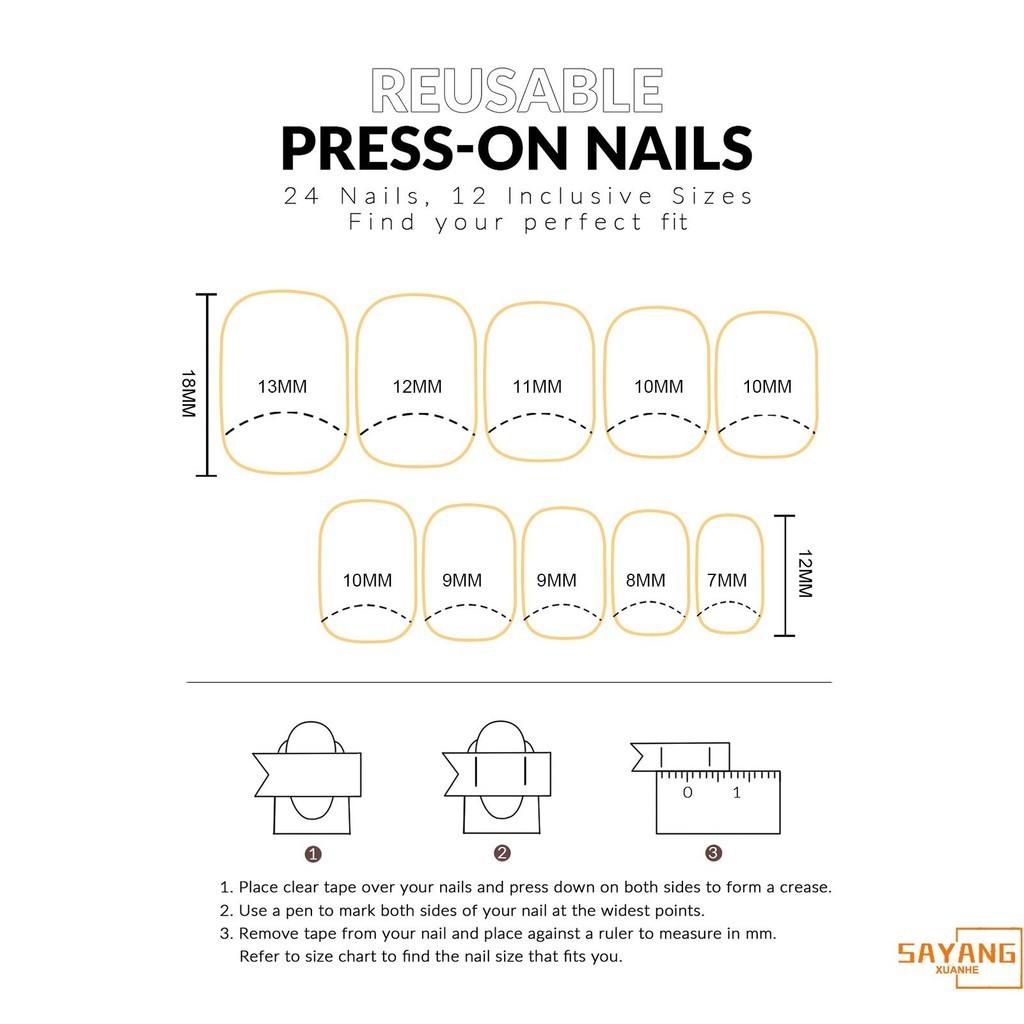 REUSABLE
PRESS-ON NAILS
24 Nails, 12 Inclusive Sizes
Find your perfect fit

18MM
13MM 12MM 11MM 10MM 10MM

10MM 9MM 9MM 8MM 7MM
12MM

0 1

1 2 3

1. Place clear tape over your nails and press down on both sides to form a crease.
2. Use a pen to mark both sides of your nail at the widest points.
3. Remove tape from your nail and place against a ruler to measure in mm. Refer to size chart to find the nail size that fits you.

SAYANG
XUANHE