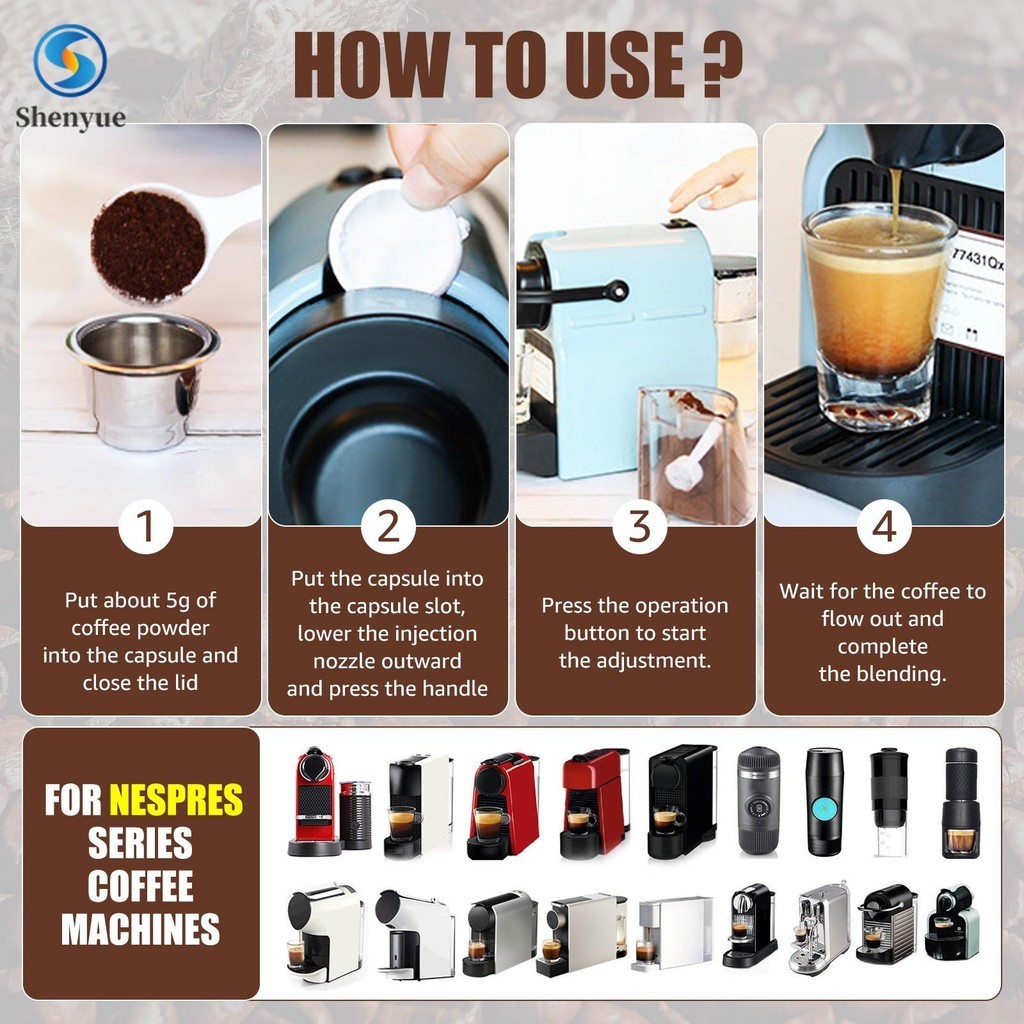 Shenyue

HOW TO USE ?

77431Qx

1

Put about 5g of coffee powder into the capsule and close the lid

2

Put the capsule into the capsule slot, lower the injection nozzle outward and press the handle

3

Press the operation button to start the adjustment.

4

Wait for the coffee to flow out and complete the blending.

FOR NESPRES SERIES COFFEE MACHINES