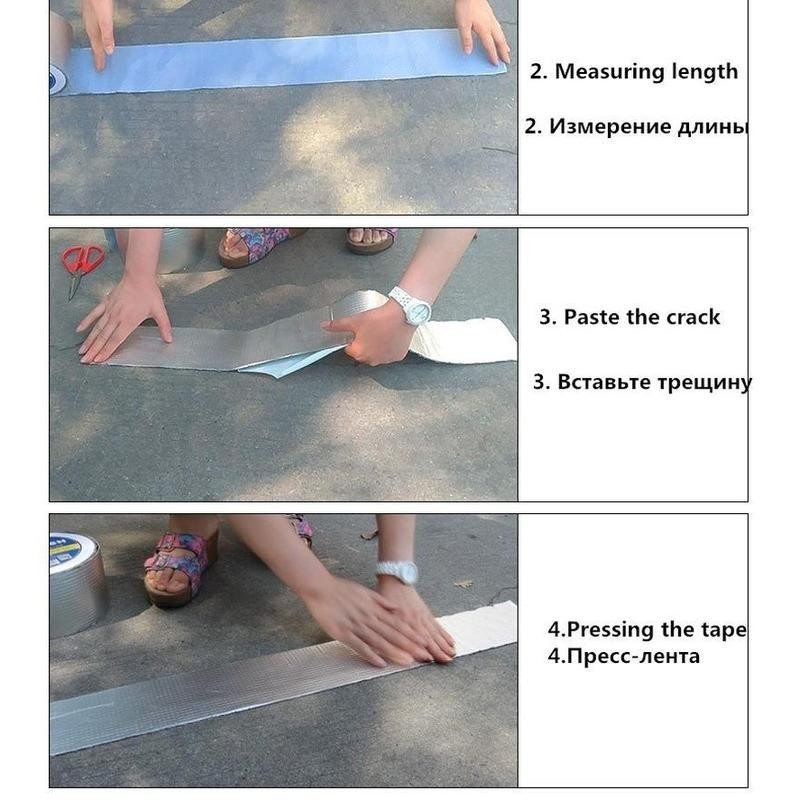 2. Measuring length

2. Измерение длины

3. Paste the crack

3. Вставьте трещину

4.Pressing the tape
4.Пресс-лента