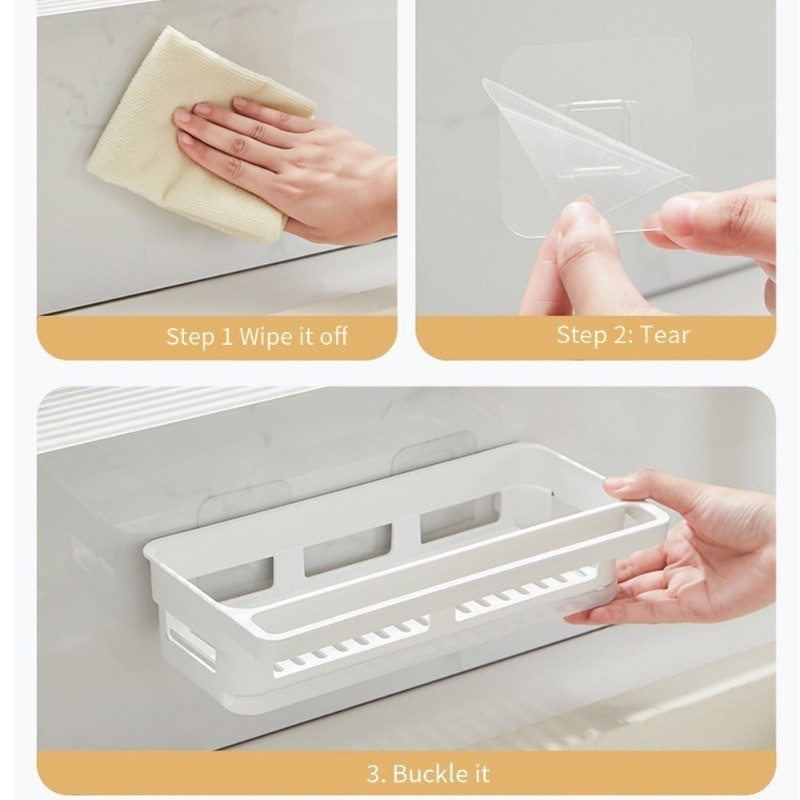 Step 1 Wipe it off

Step 2: Tear

3. Buckle it