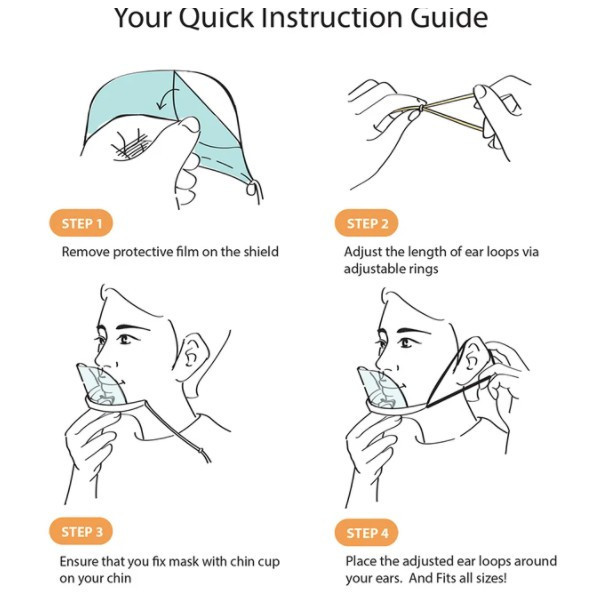 Your Quick Instruction Guide

STEP 1

Remove protective film on the shield

STEP 2

Adjust the length of ear loops via adjustable rings

STEP 3

Ensure that you fix mask with chin cup on your chin

STEP 4

Place the adjusted ear loops around your ears. And Fits all sizes!