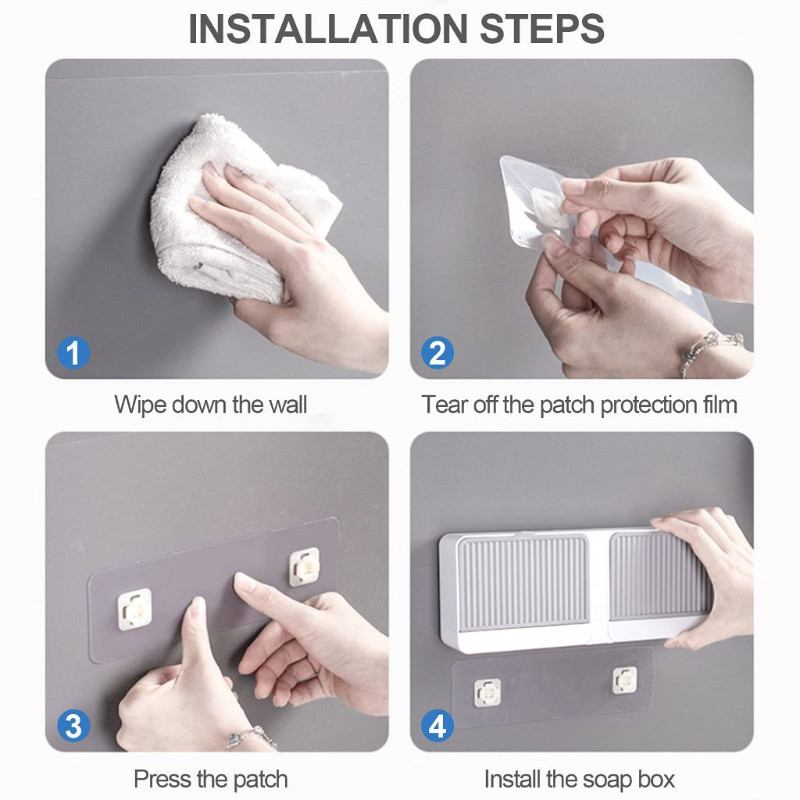 INSTALLATION STEPS

1

Wipe down the wall

2

Tear off the patch protection film

3

Press the patch

4

Install the soap box