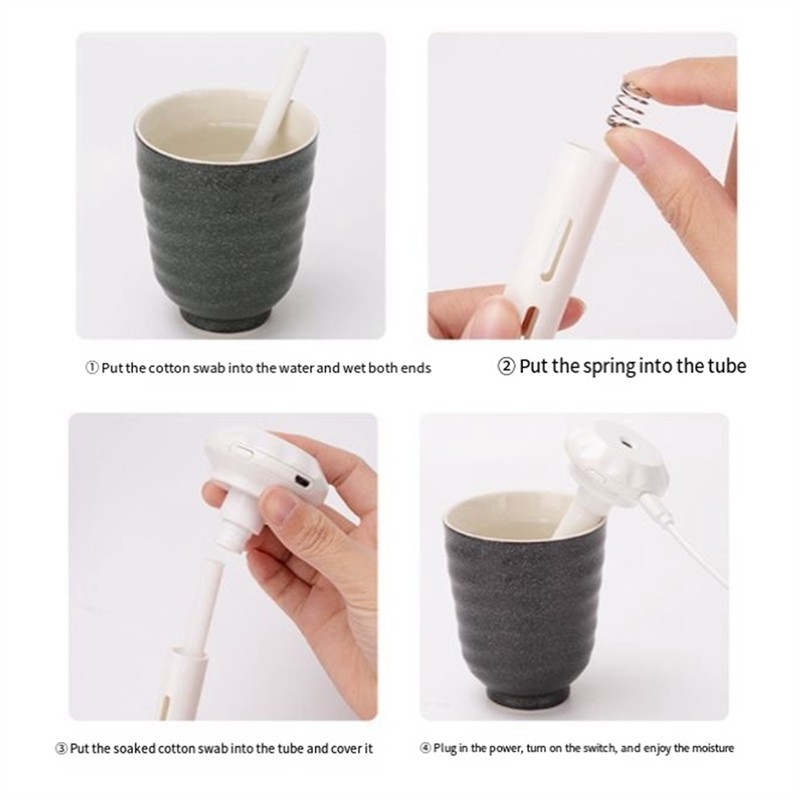 ① Put the cotton swab into the water and wet both ends

② Put the spring into the tube

③ Put the soaked cotton swab into the tube and cover it

④ Plug in the power, turn on the switch, and enjoy the moisture