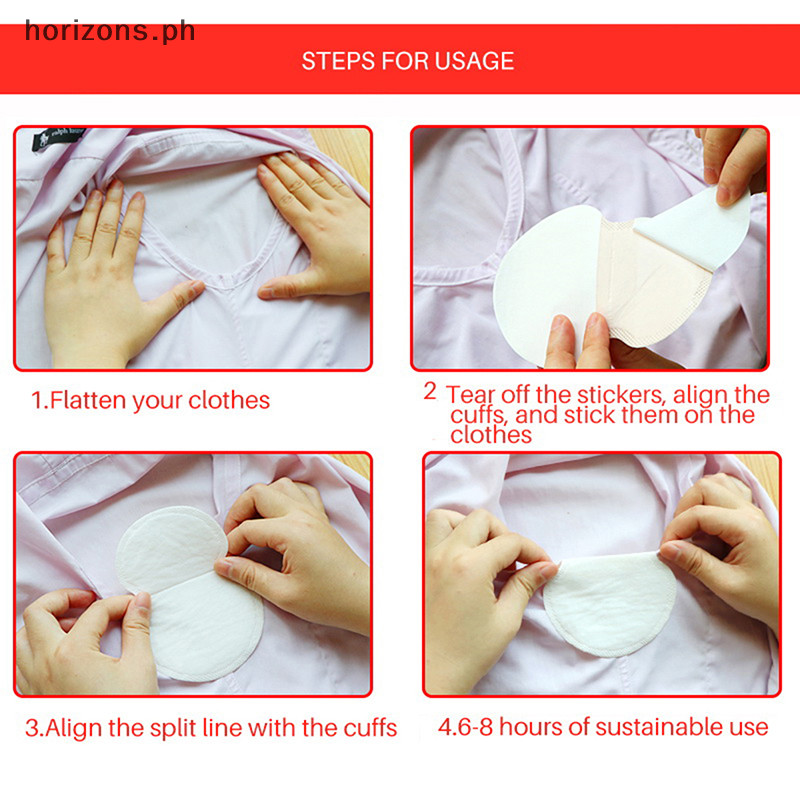 horizons.ph

STEPS FOR USAGE

1.Flatten your clothes

2 Tear off the stickers, align the cuffs, and stick them on the clothes

3.Align the split line with the cuffs

4.6-8 hours of sustainable use