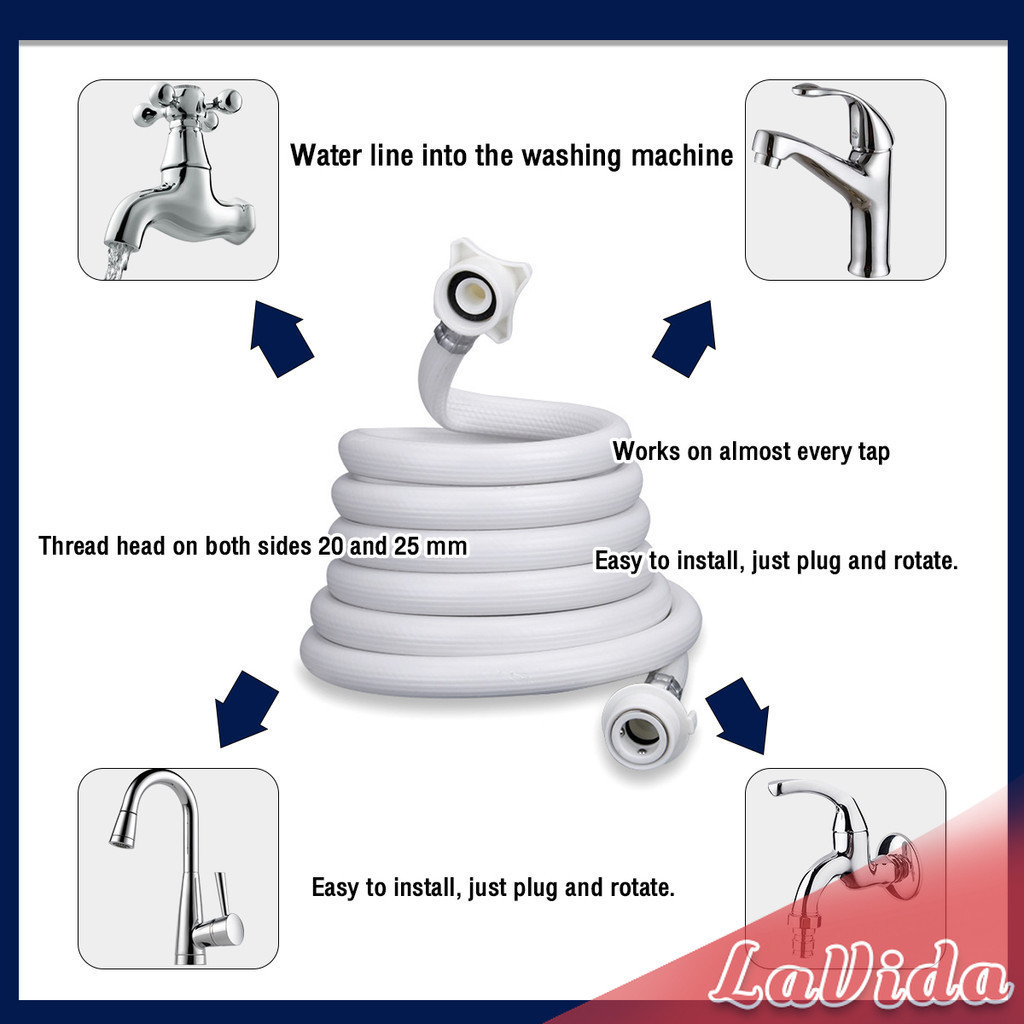 Water line into the washing machine

Works on almost every tap

Thread head on both sides 20 and 25 mm

Easy to install, just plug and rotate.

Easy to install, just plug and rotate.

LaVida