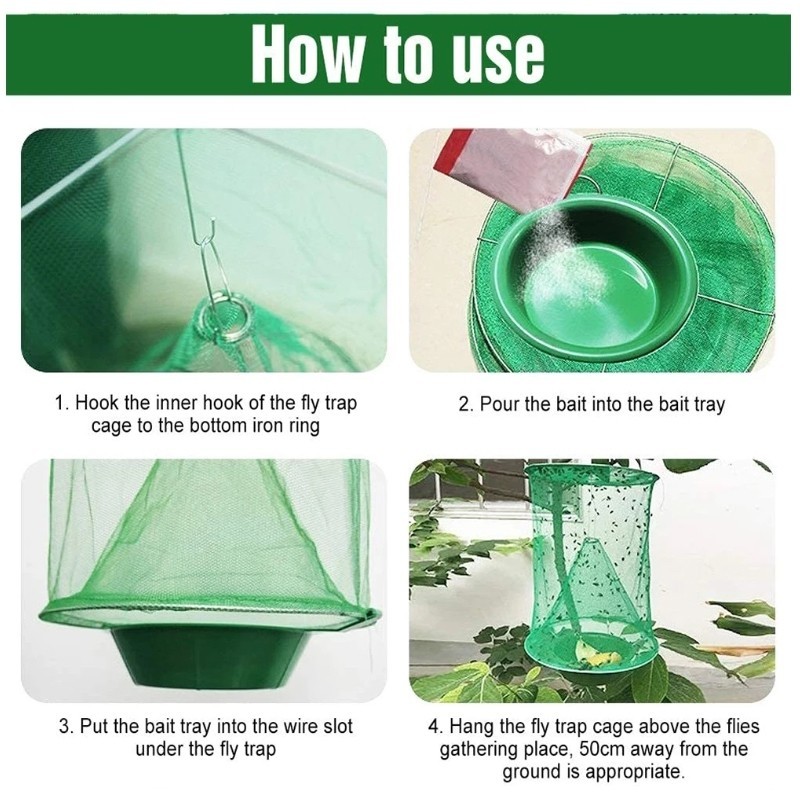 How to use

1. Hook the inner hook of the fly trap cage to the bottom iron ring

2. Pour the bait into the bait tray

3. Put the bait tray into the wire slot under the fly trap

4. Hang the fly trap cage above the flies gathering place, 50cm away from the ground is appropriate.